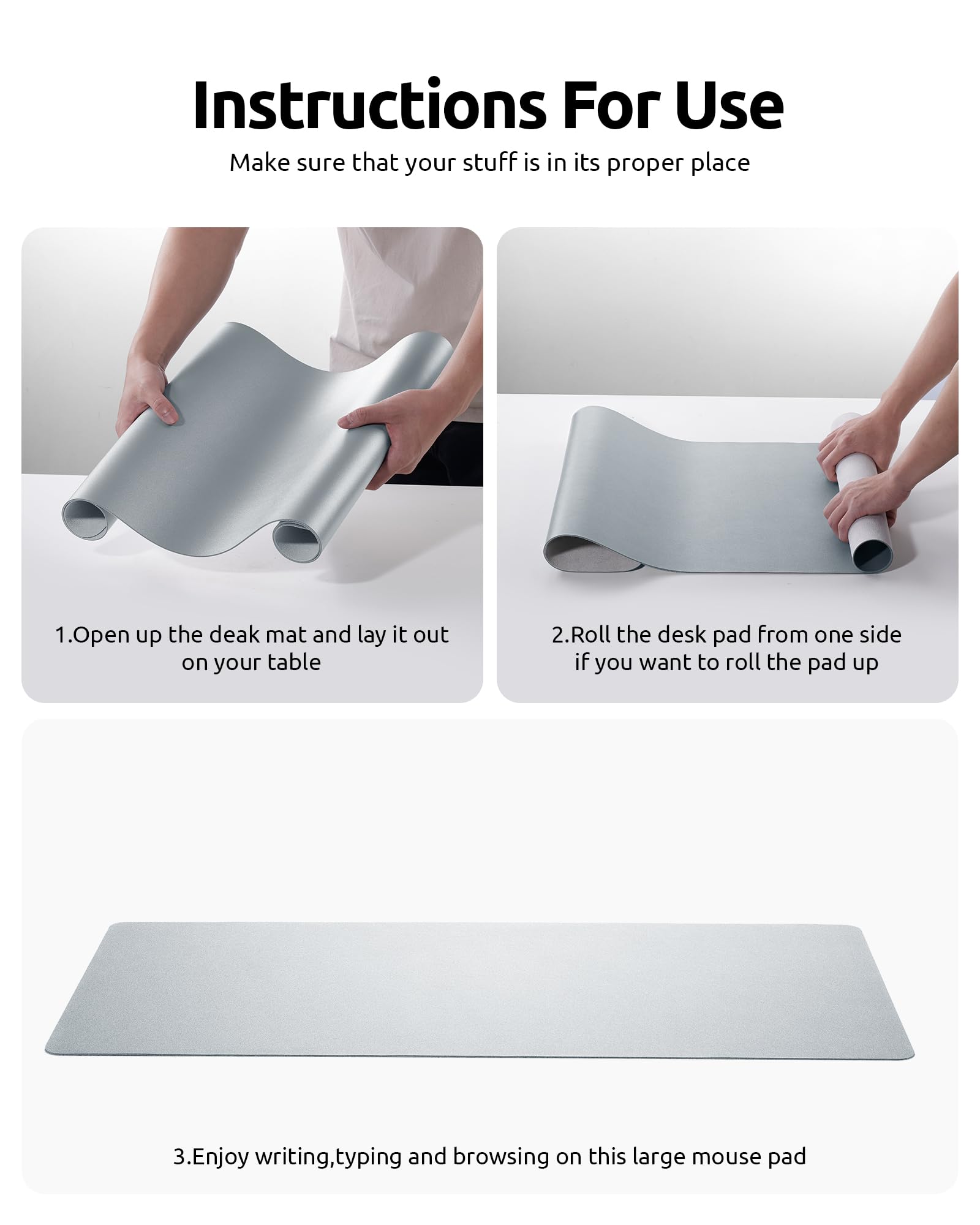 Instructions For Use

Make sure that your stuff is in its proper place

1.Open up the deak mat and lay it out on your table

2.Roll the desk pad from one side if you want to roll the pad up

3.Enjoy writing,typing and browsing on this large mouse pad