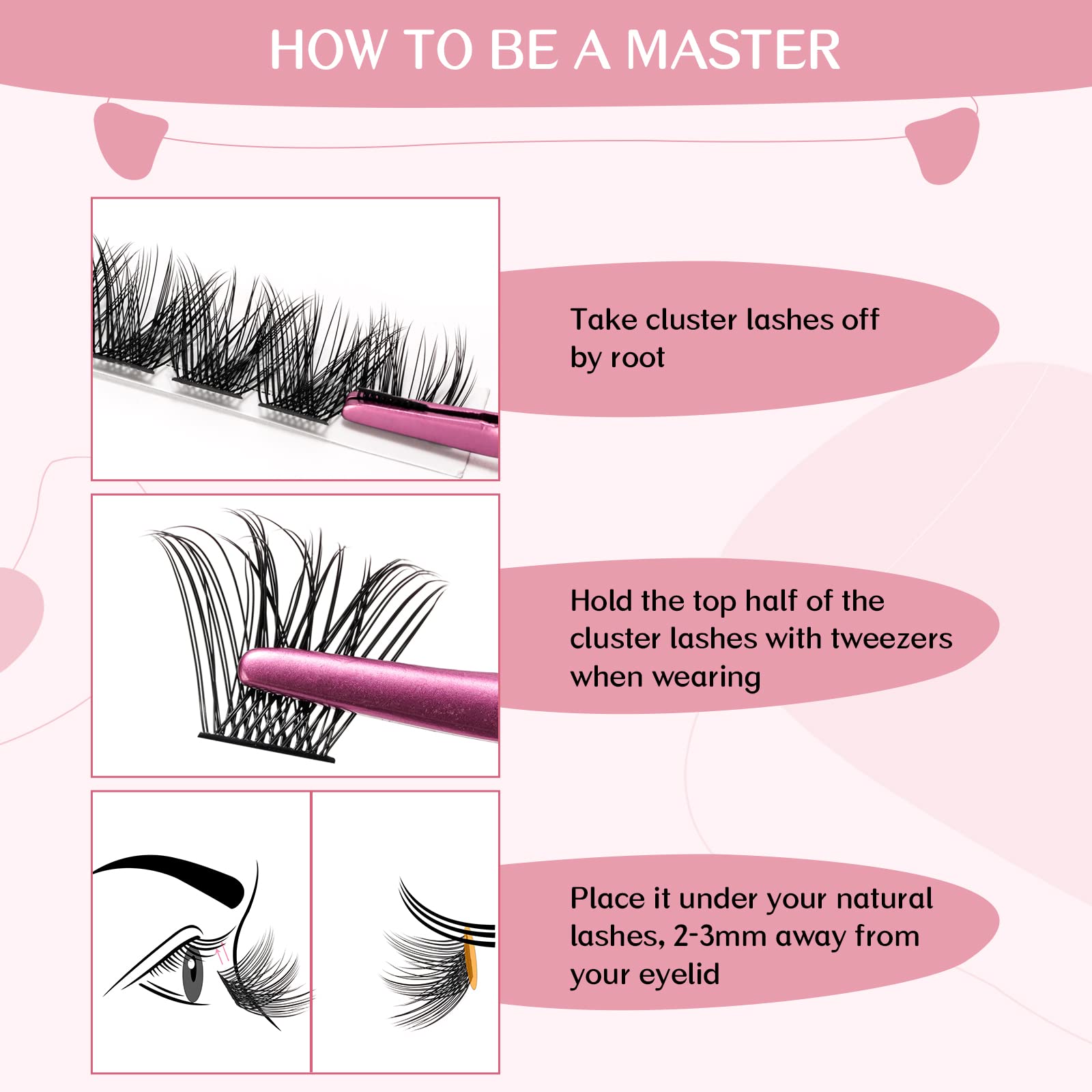 HOW TO BE A MASTER

Take cluster lashes off by root

Hold the top half of the cluster lashes with tweezers when wearing

Place it under your natural lashes, 2-3mm away from your eyelid