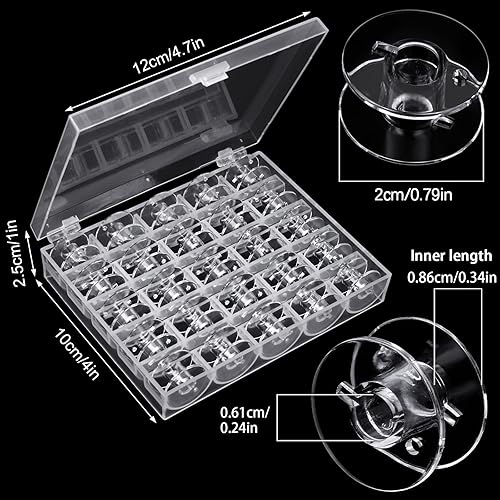 12cm/4.7in

2cm/0.79in

2.5cm/1in

10cm/4in

Inner length
0.86cm/0.34in

0.61cm/
0.24in