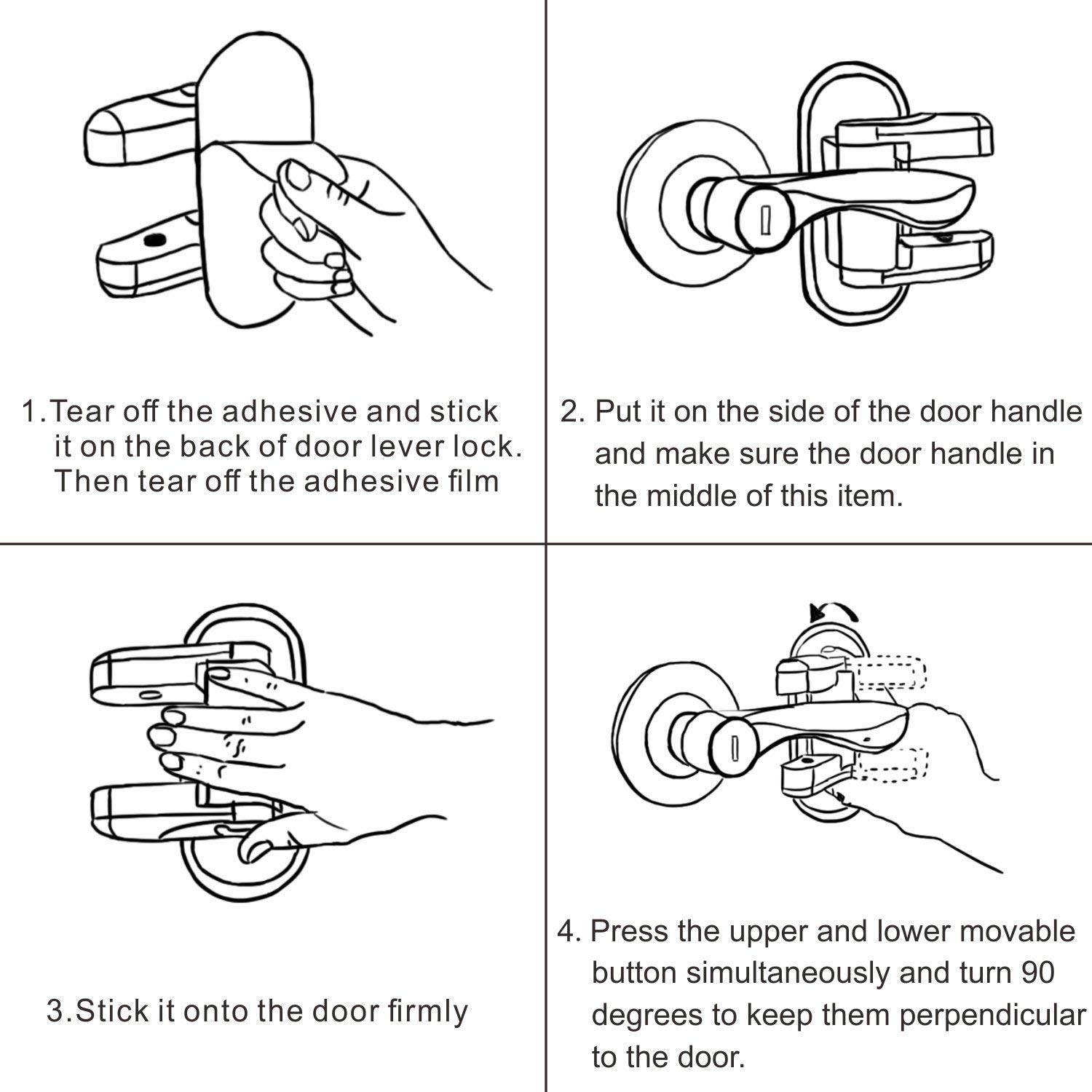 1.Tear off the adhesive and stick it on the back of door lever lock. Then tear off the adhesive film

2. Put it on the side of the door handle and make sure the door handle in the middle of this item.

3.Stick it onto the door firmly

4. Press the upper and lower movable button simultaneously and turn 90 degrees to keep them perpendicular to the door.