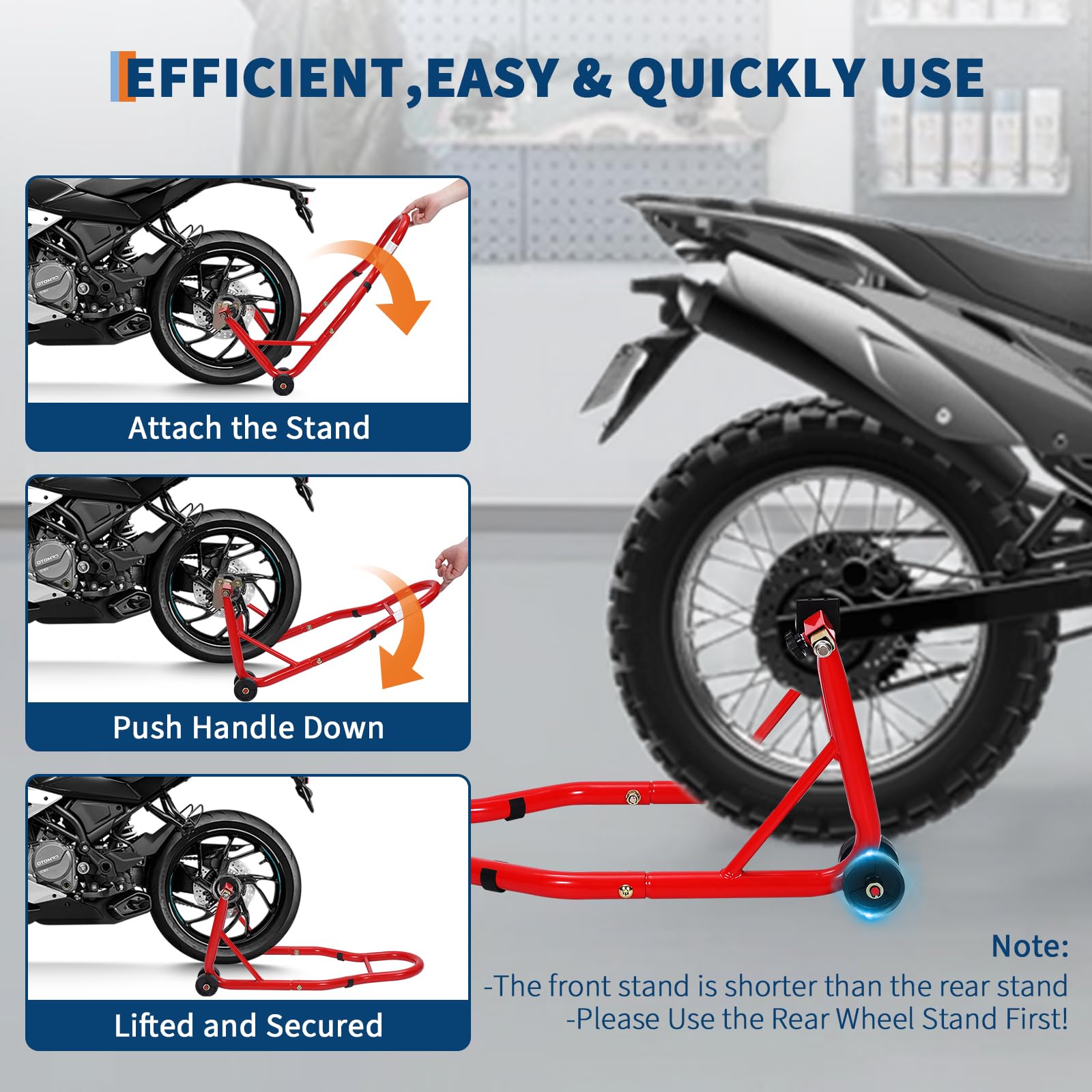 EFFICIENT,EASY & QUICKLY USE

Attach the Stand

Push Handle Down

Lifted and Secured

Note:
-The front stand is shorter than the rear stand
-Please Use the Rear Wheel Stand First!