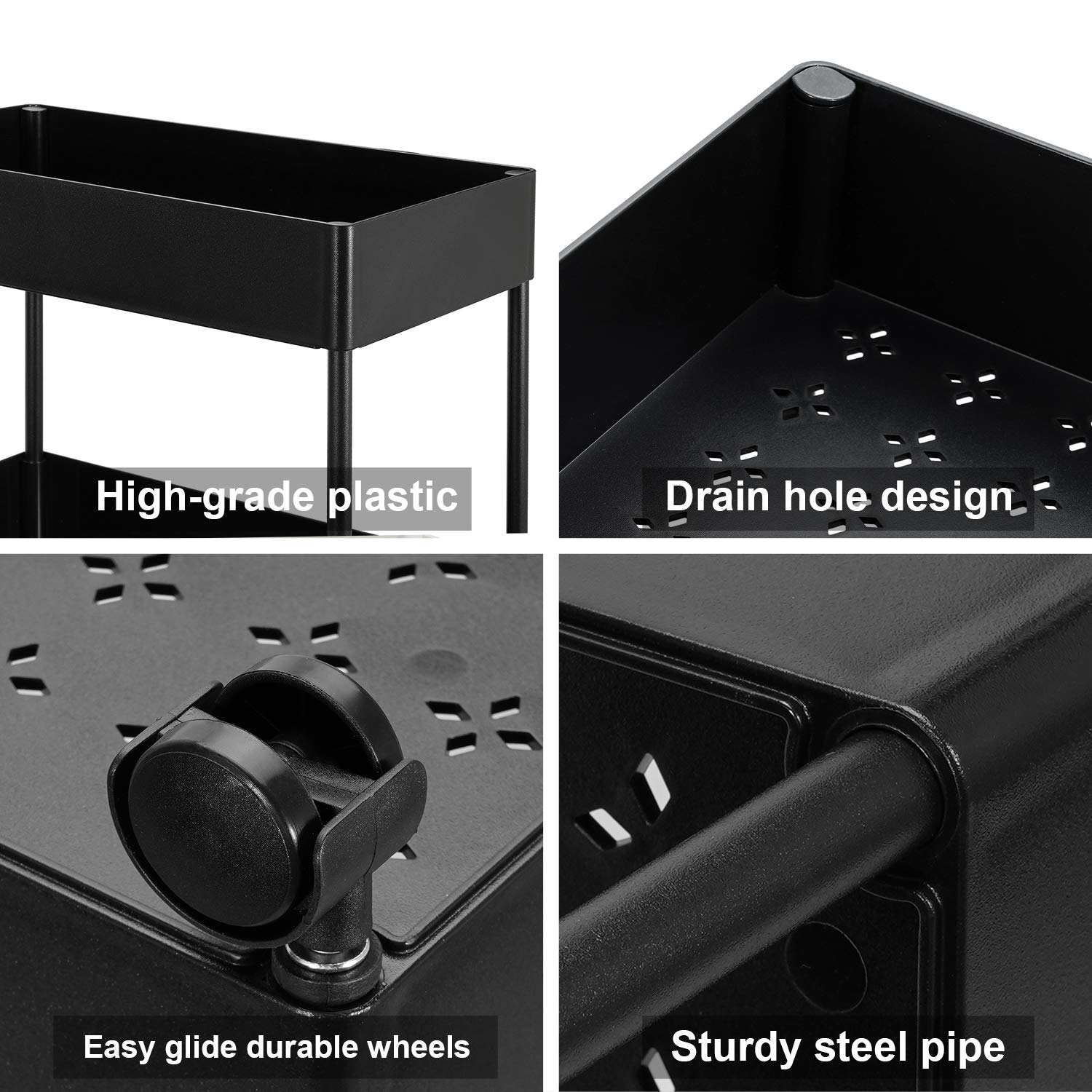 High-grade plastic

Drain hole design

Easy glide durable wheels

Sturdy steel pipe