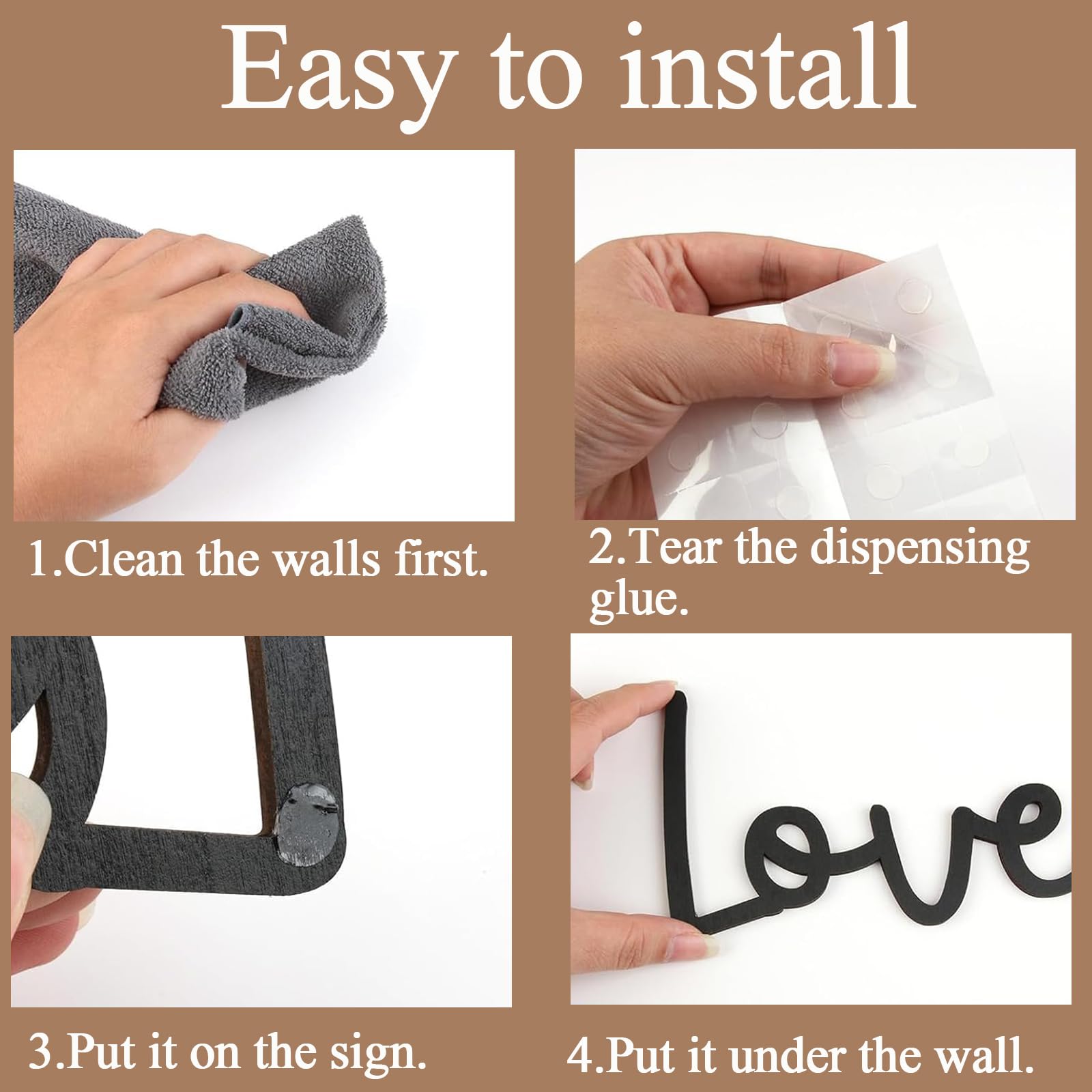 Easy to install

1.Clean the walls first.

2.Tear the dispensing glue.

3.Put it on the sign.

Love

4.Put it under the wall.