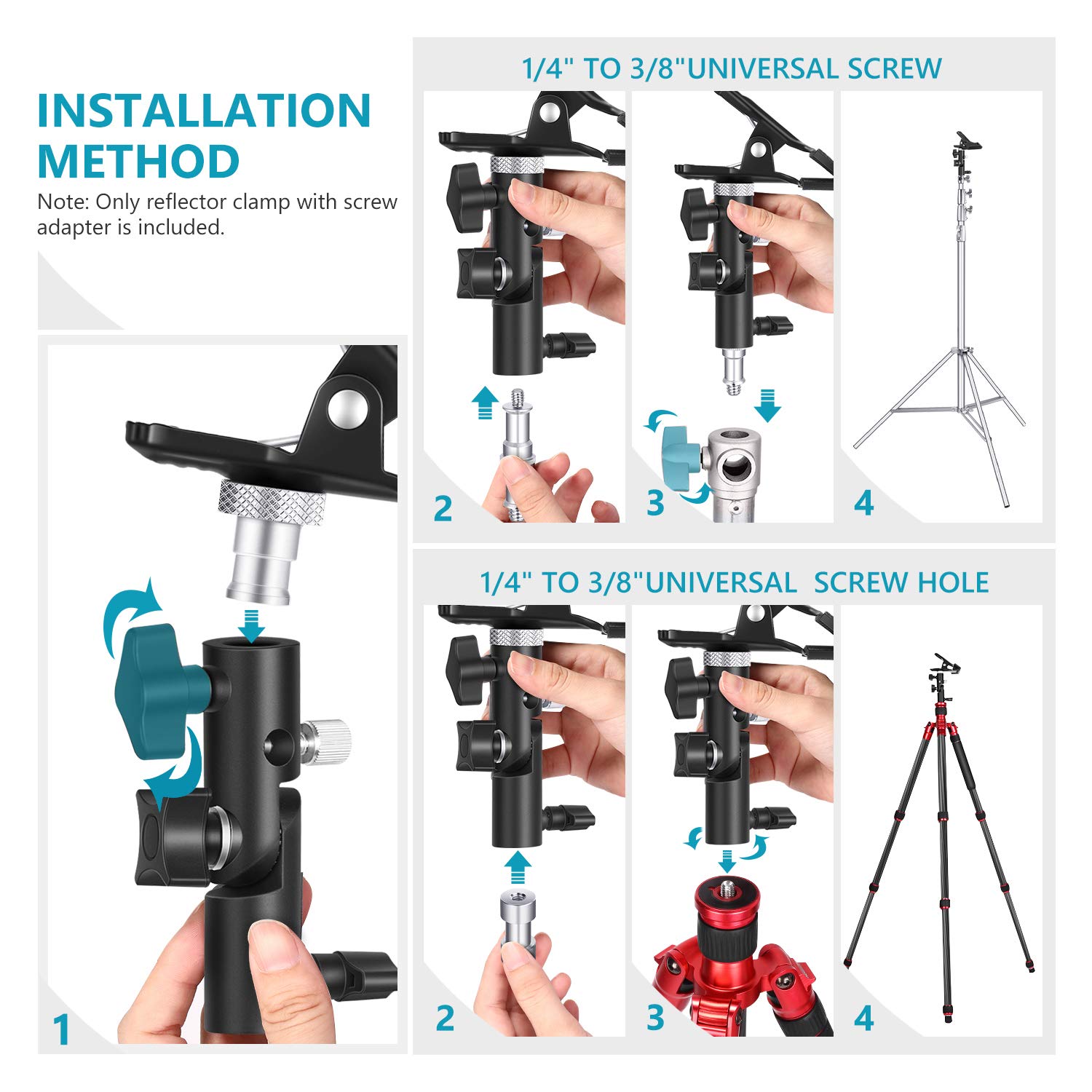 INSTALLATION METHOD

Note: Only reflector clamp with screw adapter is included.

1

1/4" TO 3/8"UNIVERSAL SCREW

2

3

4

1/4" TO 3/8"UNIVERSAL  SCREW HOLE

2

3

4