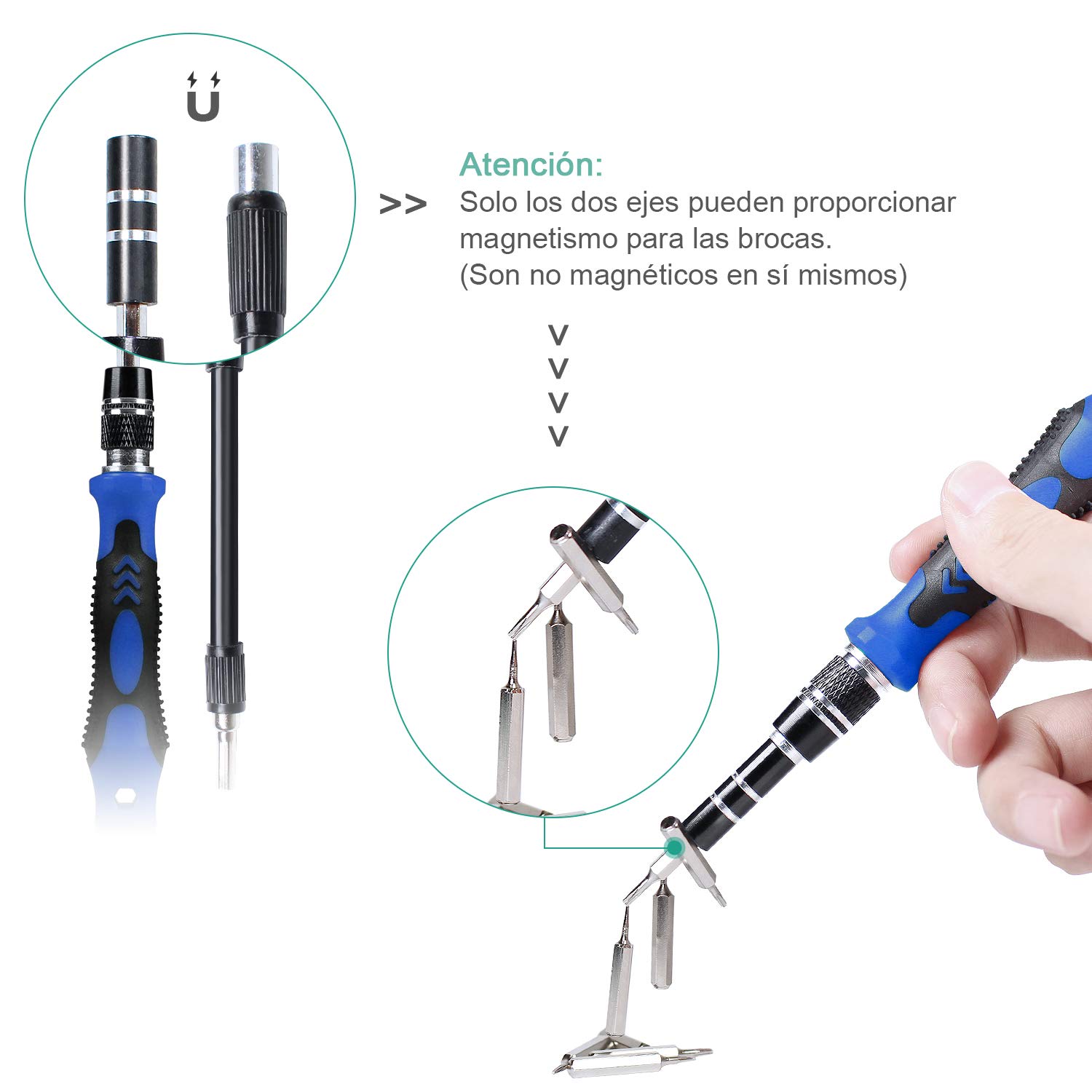 >>

Atención:
Solo los dos ejes pueden proporcionar magnetismo para las brocas.
(Son no magnéticos en sí mismos)

v
v
v
v