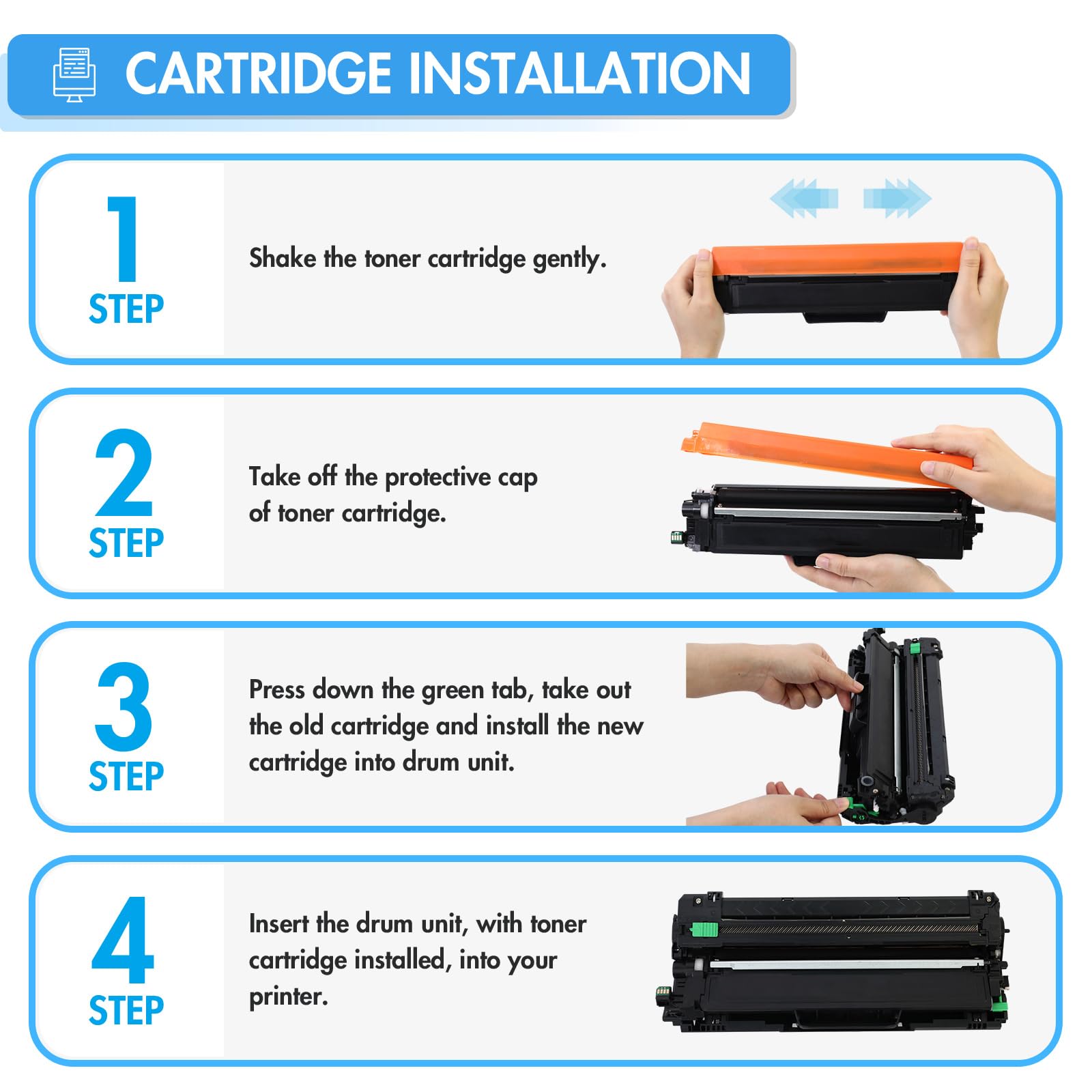 CARTRIDGE INSTALLATION

1
STEP

Shake the toner cartridge gently.

2
STEP

Take off the protective cap of toner cartridge.

3
STEP

Press down the green tab, take out the old cartridge and install the new cartridge into drum unit.

4
STEP

Insert the drum unit, with toner cartridge installed, into your printer.