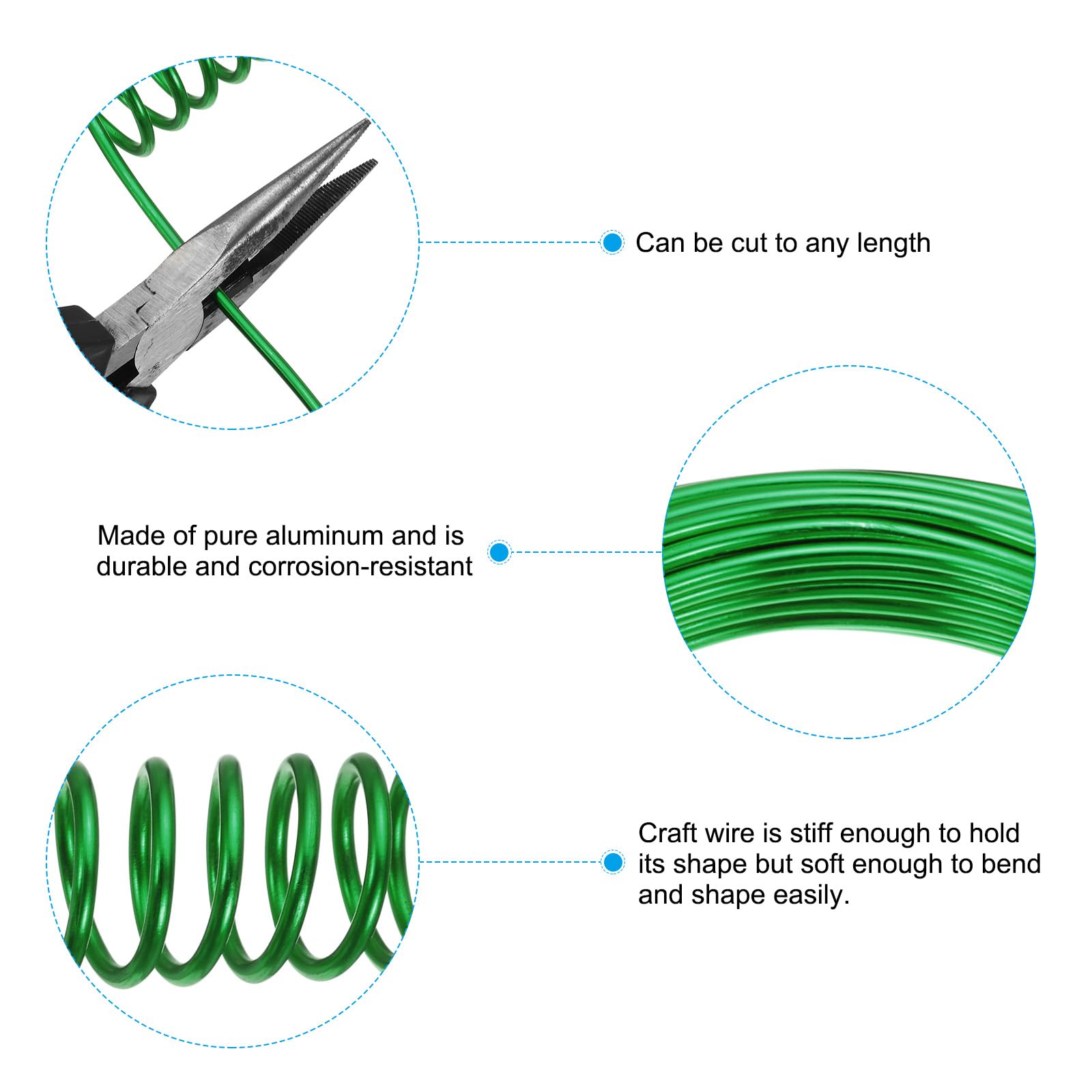 Can be cut to any length

Made of pure aluminum and is durable and corrosion-resistant

Craft wire is stiff enough to hold its shape but soft enough to bend and shape easily.