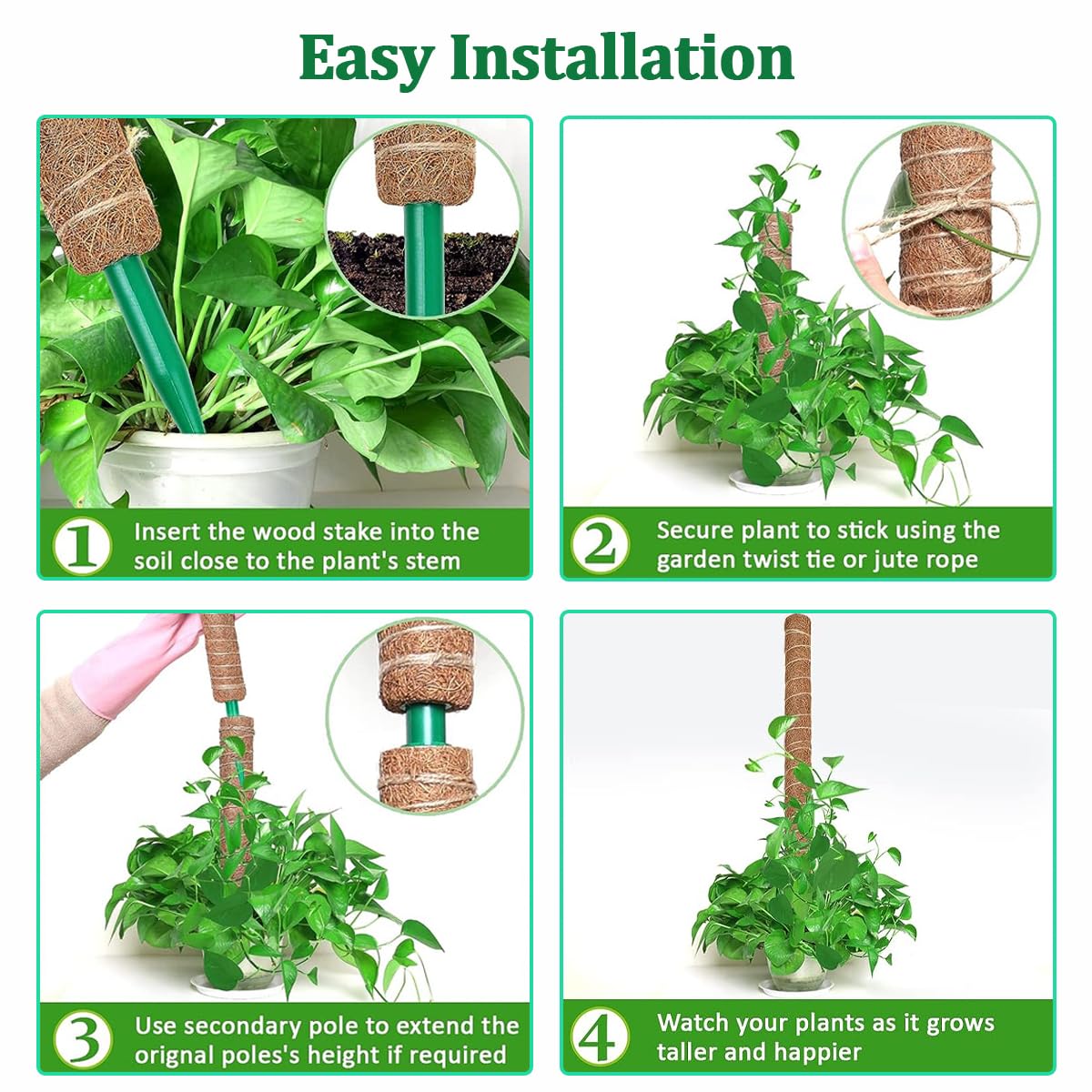 Easy Installation

1 Insert the wood stake into the soil close to the plant's stem

2 Secure plant to stick using the garden twist tie or jute rope

3 Use secondary pole to extend the orignal poles's height if required

4 Watch your plants as it grows taller and happier