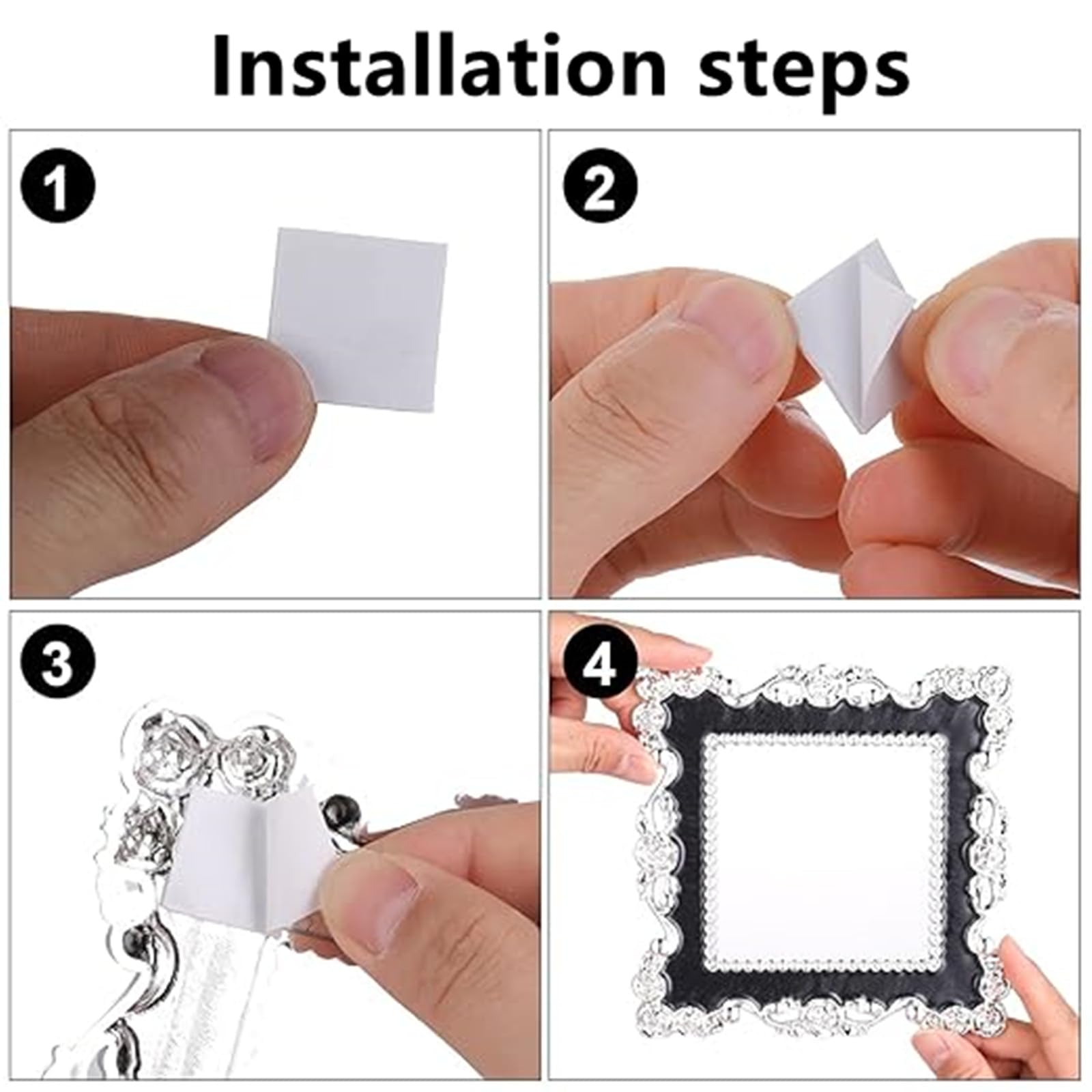 Installation steps

1

2

3

4