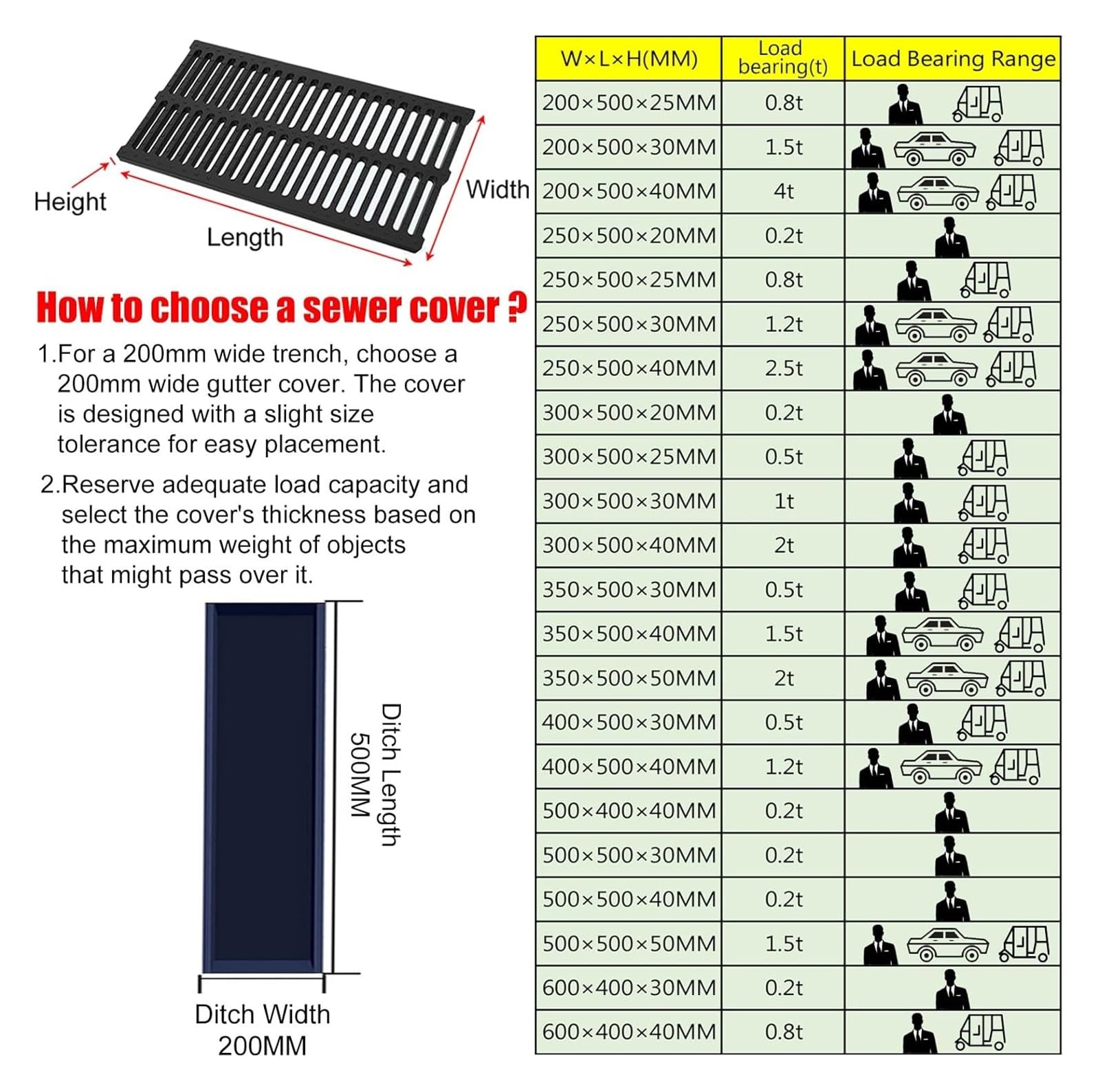 Height

Length

Width

How to choose a sewer cover ?

1.For a 200mm wide trench, choose a 200mm wide gutter cover. The cover is designed with a slight size tolerance for easy placement.

2.Reserve adequate load capacity and select the cover's thickness based on the maximum weight of objects that might pass over it.

Ditch Length 500MM

Ditch Width 200MM

| W×L×H(MM) | Load bearing(t) | Load Bearing Range |
|---|---|---|
| 200×500×25MM | 0.8t | |
| 200×500×30MM | 1.5t | |
| 200×500×40MM | 4t | |
| 250×500×20MM | 0.2t | |
| 250×500×25MM | 0.8t | |
| 250×500×30MM | 1.2t | |
| 250×500×40MM | 2.5t | |
| 300×500×20MM | 0.2t | |
| 300×500×25MM | 0.5t | |
| 300×500×30MM | 1t | |
| 300×500×40MM | 2t | |
| 350×500×30MM | 0.5t | |
| 350×500×40MM | 1.5t | |
| 350×500×50MM | 2t | |
| 400×500×30MM | 0.5t | |
| 400×500×40MM | 1.2t | |
| 500×400×40MM | 0.2t | |
| 500×500×30MM | 0.2t | |
| 500×500×40MM | 0.2t | |
| 500×500×50MM | 1.5t | |
| 600×400×30MM | 0.2t | |
| 600×400×40MM | 0.8t | |