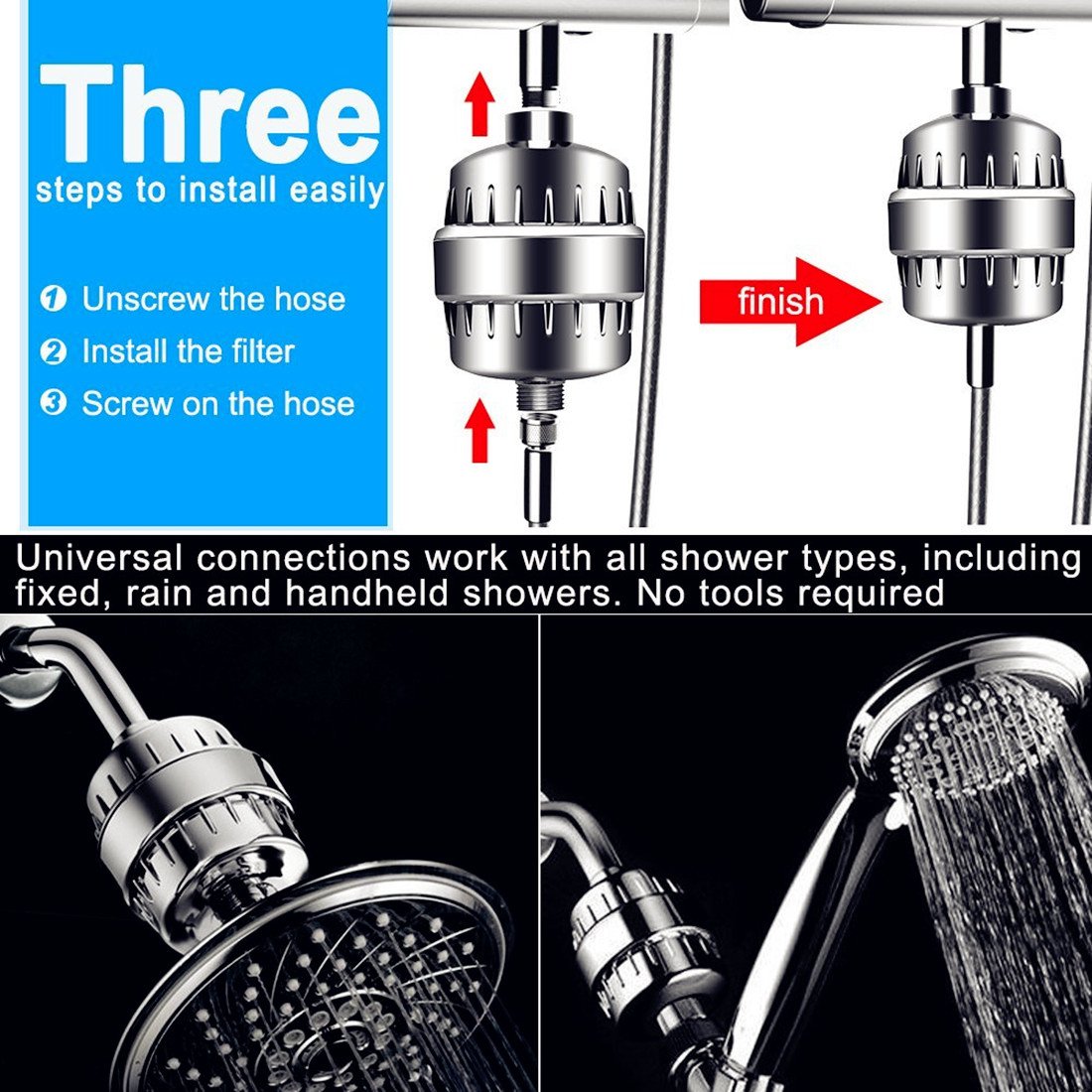 Three
steps to install easily

❶ Unscrew the hose
❷ Install the filter
❸ Screw on the hose

finish

Universal connections work with all shower types, including fixed, rain and handheld showers. No tools required