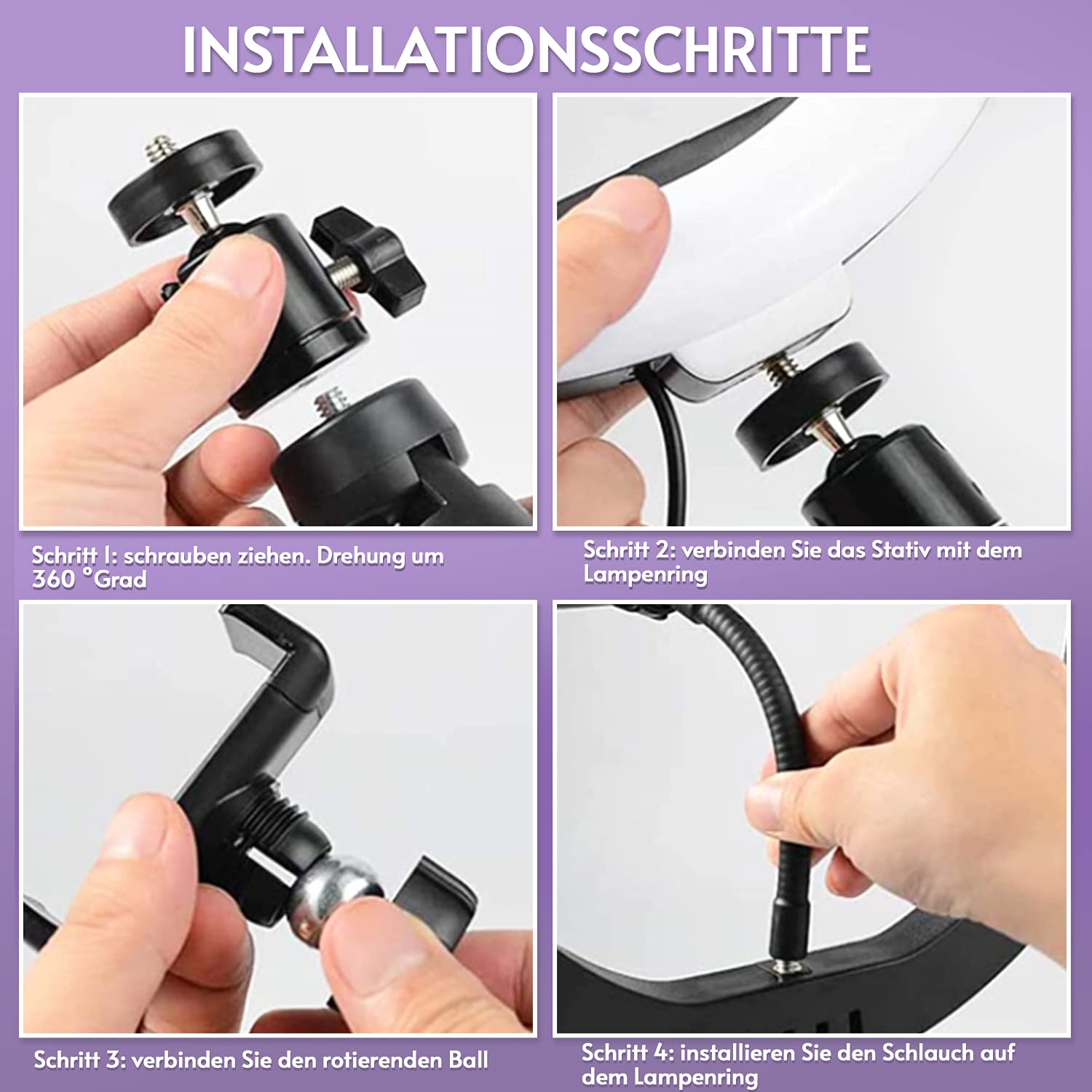 INSTALLATIONSSCHRITTE

Schritt 1: schrauben ziehen. Drehung um 360 °Grad

Schritt 2: verbinden Sie das Stativ mit dem Lampenring

Schritt 3: verbinden Sie den rotierenden Ball

Schritt 4: installieren Sie den Schlauch auf dem Lampenring