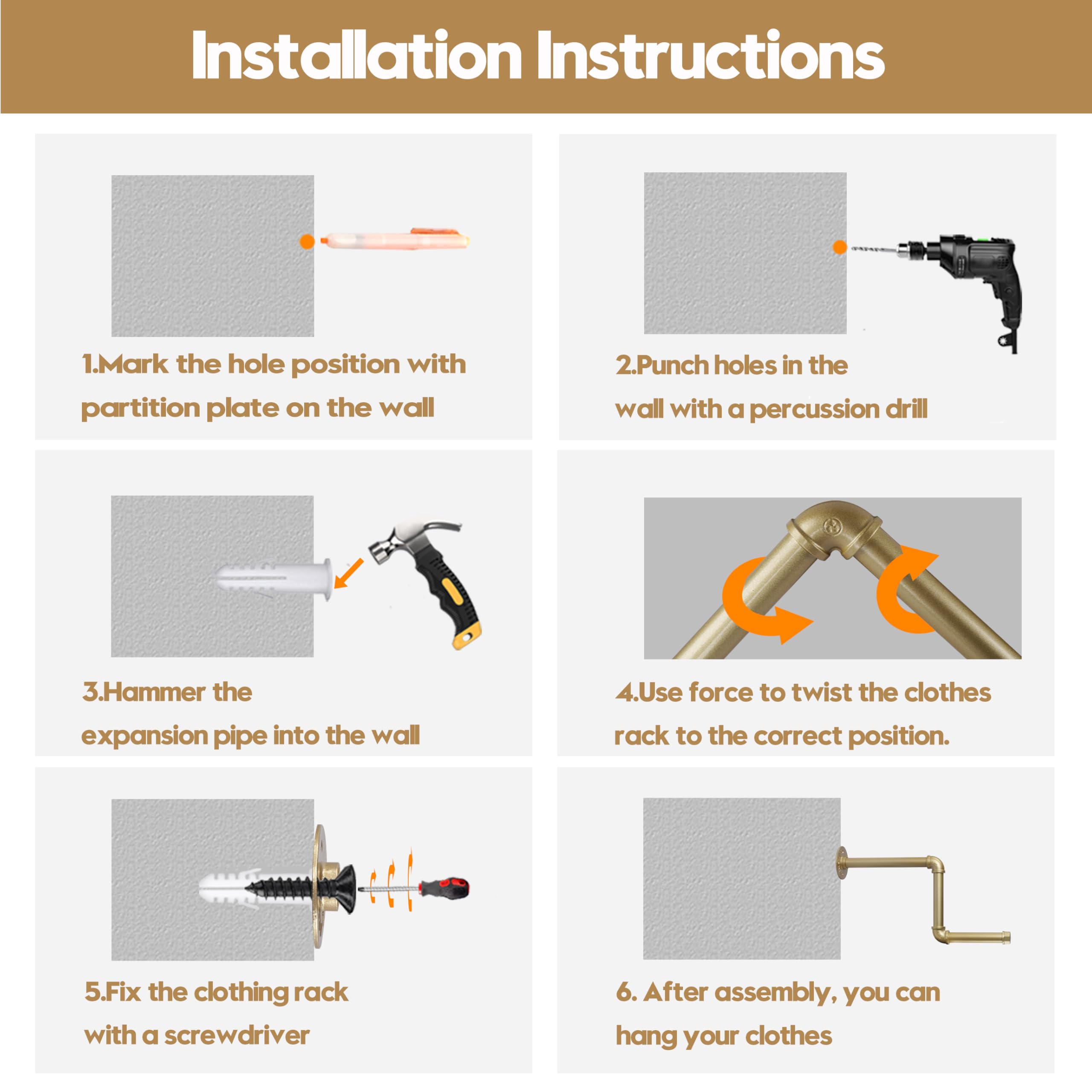 Installation Instructions

1.Mark the hole position with partition plate on the wall

2.Punch holes in the wall with a percussion drill

3.Hammer the expansion pipe into the wall

4.Use force to twist the clothes rack to the correct position.

5.Fix the clothing rack with a screwdriver

6. After assembly, you can hang your clothes