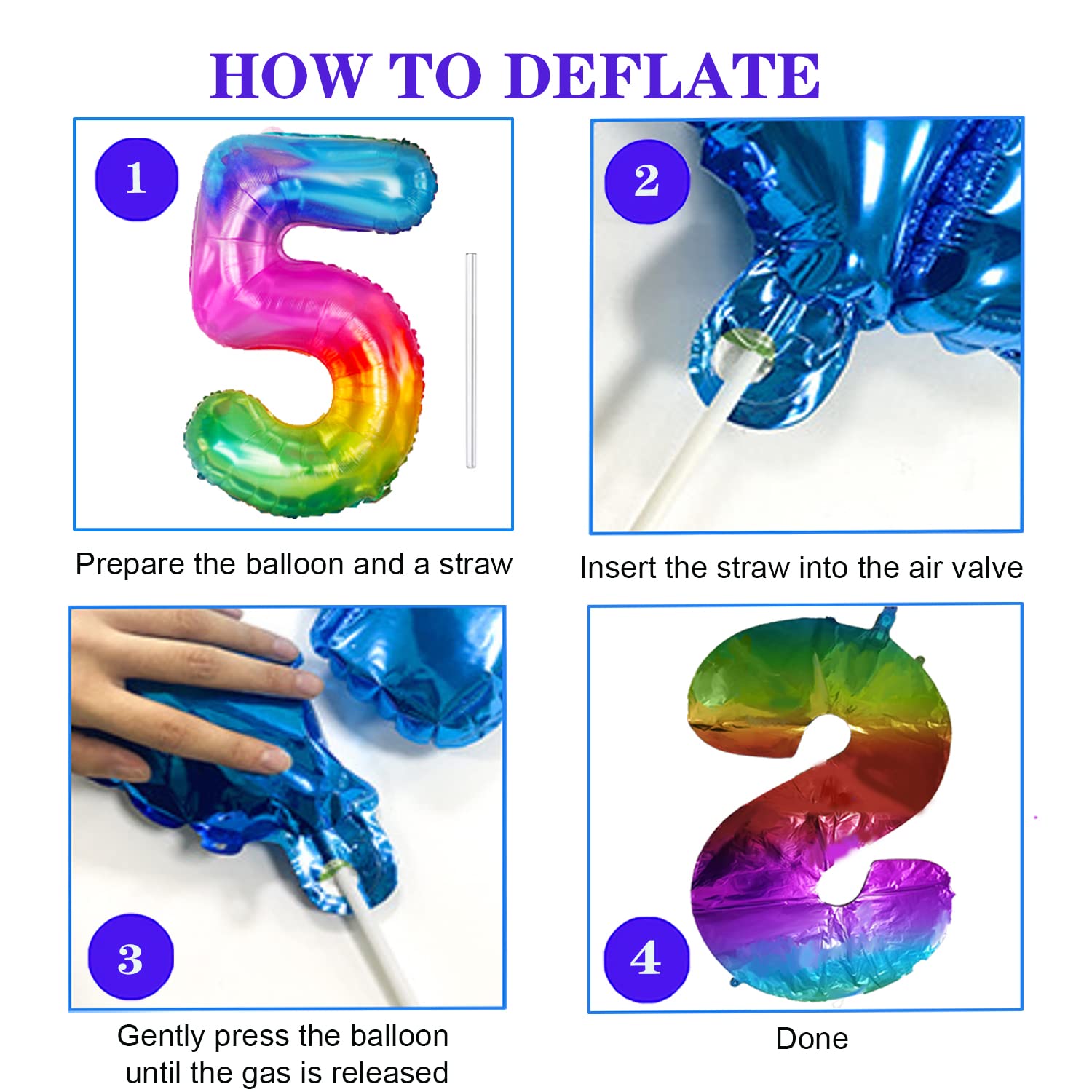 HOW TO DEFLATE

1

Prepare the balloon and a straw

2

Insert the straw into the air valve

3

Gently press the balloon until the gas is released

4

Done