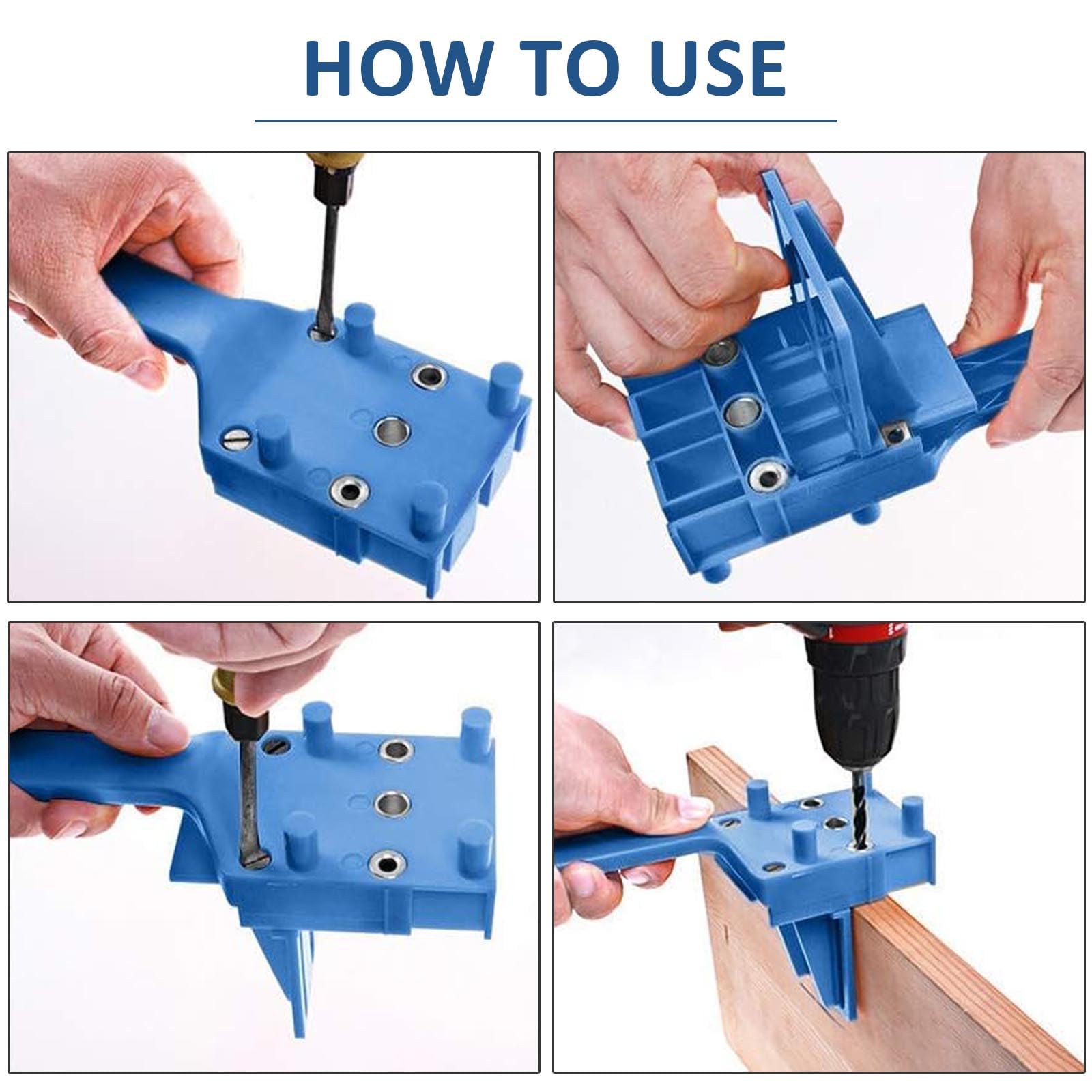 HOW TO USE