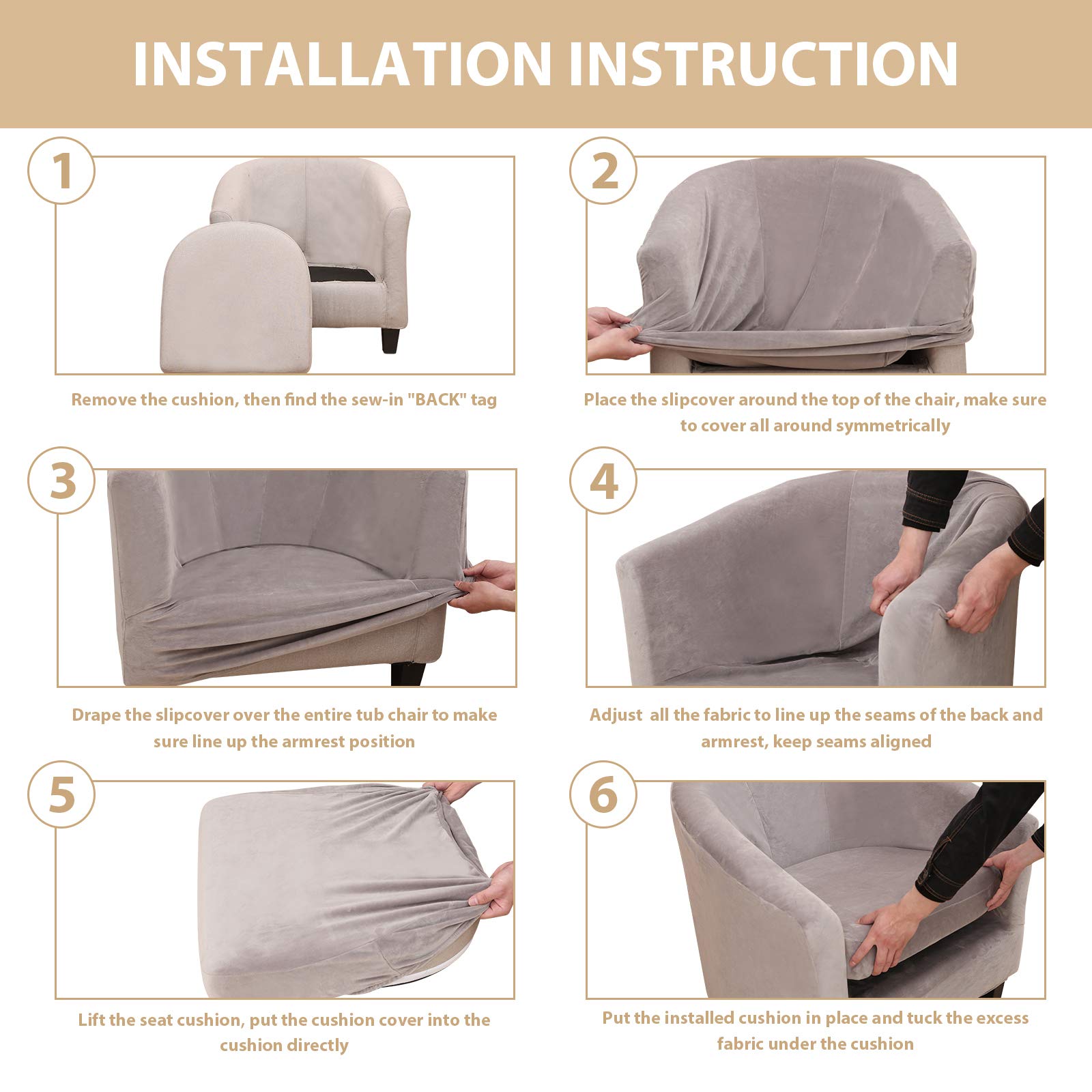 INSTALLATION INSTRUCTION

1

Remove the cushion, then find the sew-in "BACK" tag

2

Place the slipcover around the top of the chair, make sure to cover all around symmetrically

3

Drape the slipcover over the entire tub chair to make sure line up the armrest position

4

Adjust all the fabric to line up the seams of the back and armrest, keep seams aligned

5

Lift the seat cushion, put the cushion cover into the cushion directly

6

Put the installed cushion in place and tuck the excess fabric under the cushion