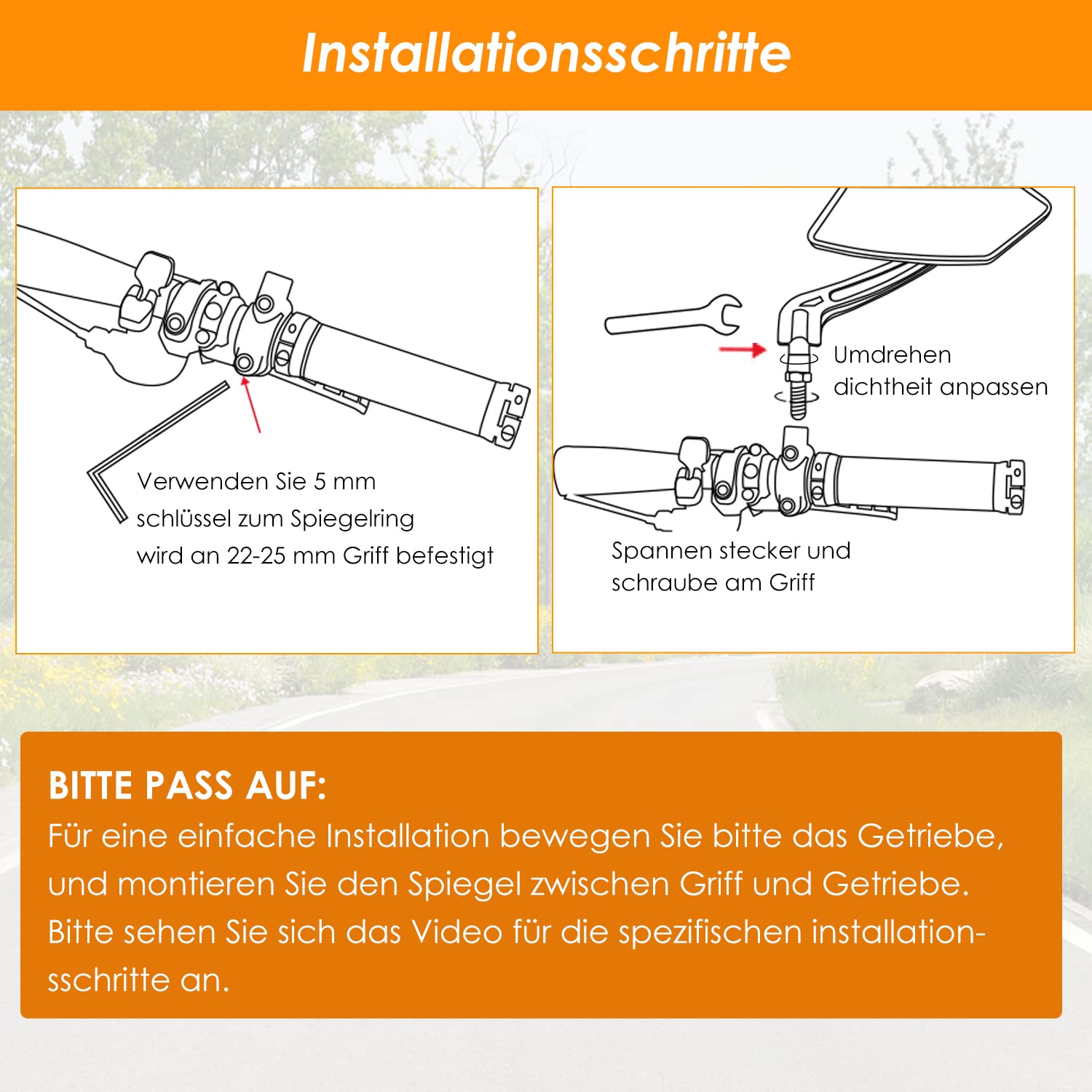 Installationsschritte

Verwenden Sie 5 mm schlüssel zum Spiegelring wird an 22-25 mm Griff befestigt

Umdrehen dichtheit anpassen

Spannen stecker und schraube am Griff

BITTE PASS AUF:
Für eine einfache Installation bewegen Sie bitte das Getriebe, und montieren Sie den Spiegel zwischen Griff und Getriebe. Bitte sehen Sie sich das Video für die spezifischen installationsschritte an.