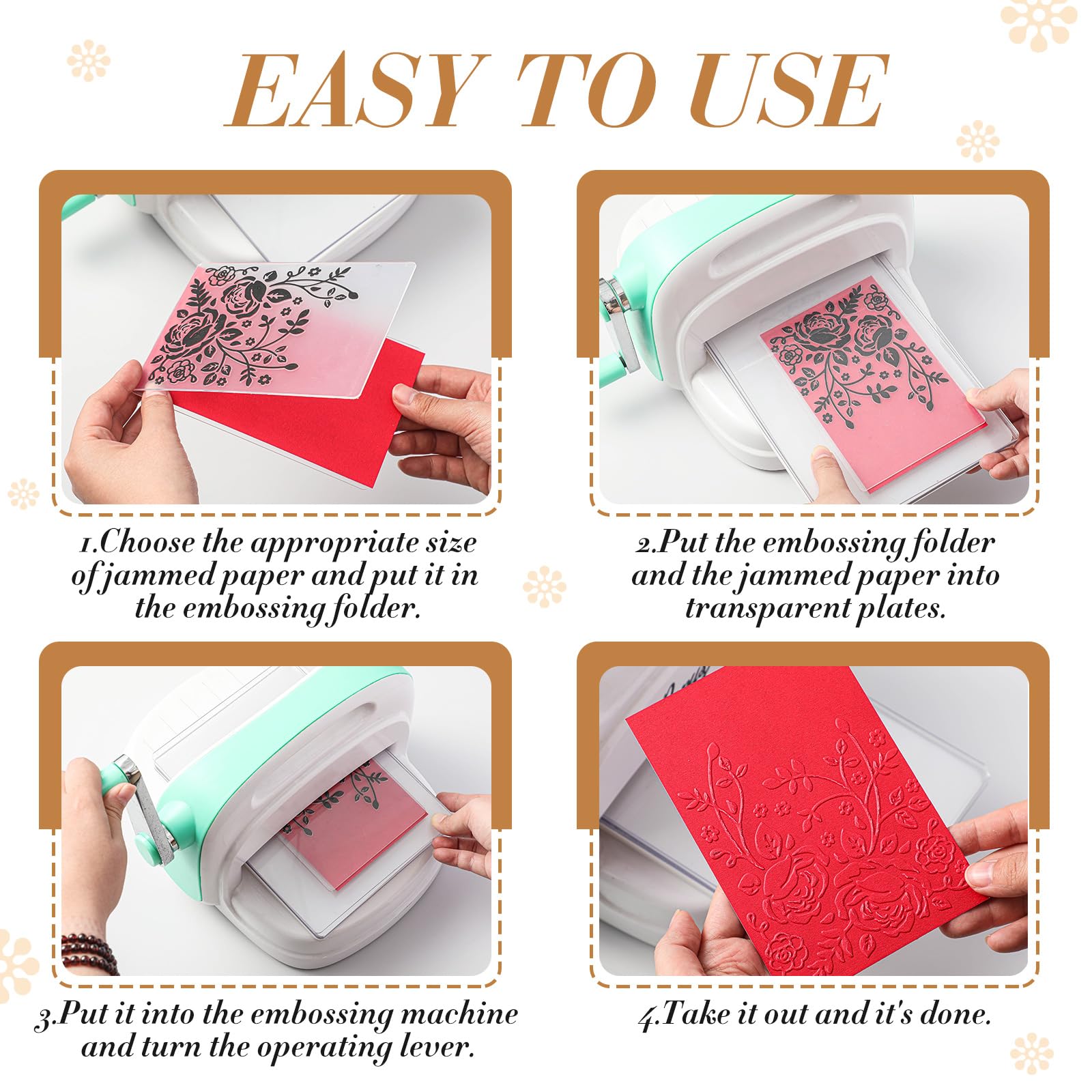 EASY TO USE

1.Choose the appropriate size of jammed paper and put it in the embossing folder.

2.Put the embossing folder and the jammed paper into transparent plates.

3.Put it into the embossing machine and turn the operating lever.

4.Take it out and it's done.