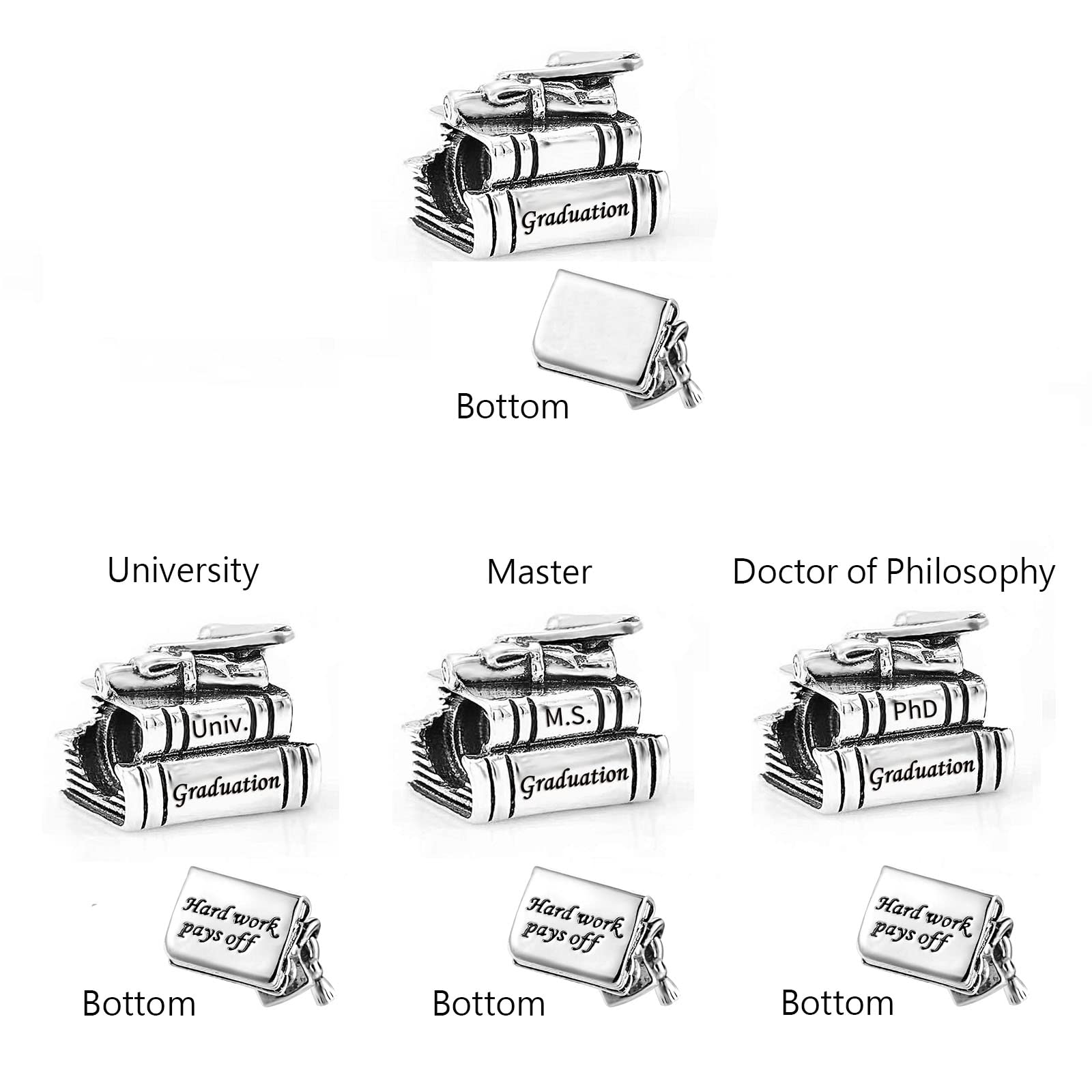 Graduation

Bottom

University

Univ.

Graduation

Hard work pays off

Bottom

Master

M.S.

Graduation

Hard work pays off

Bottom

Doctor of Philosophy

PhD

Graduation

Hard work pays off

Bottom