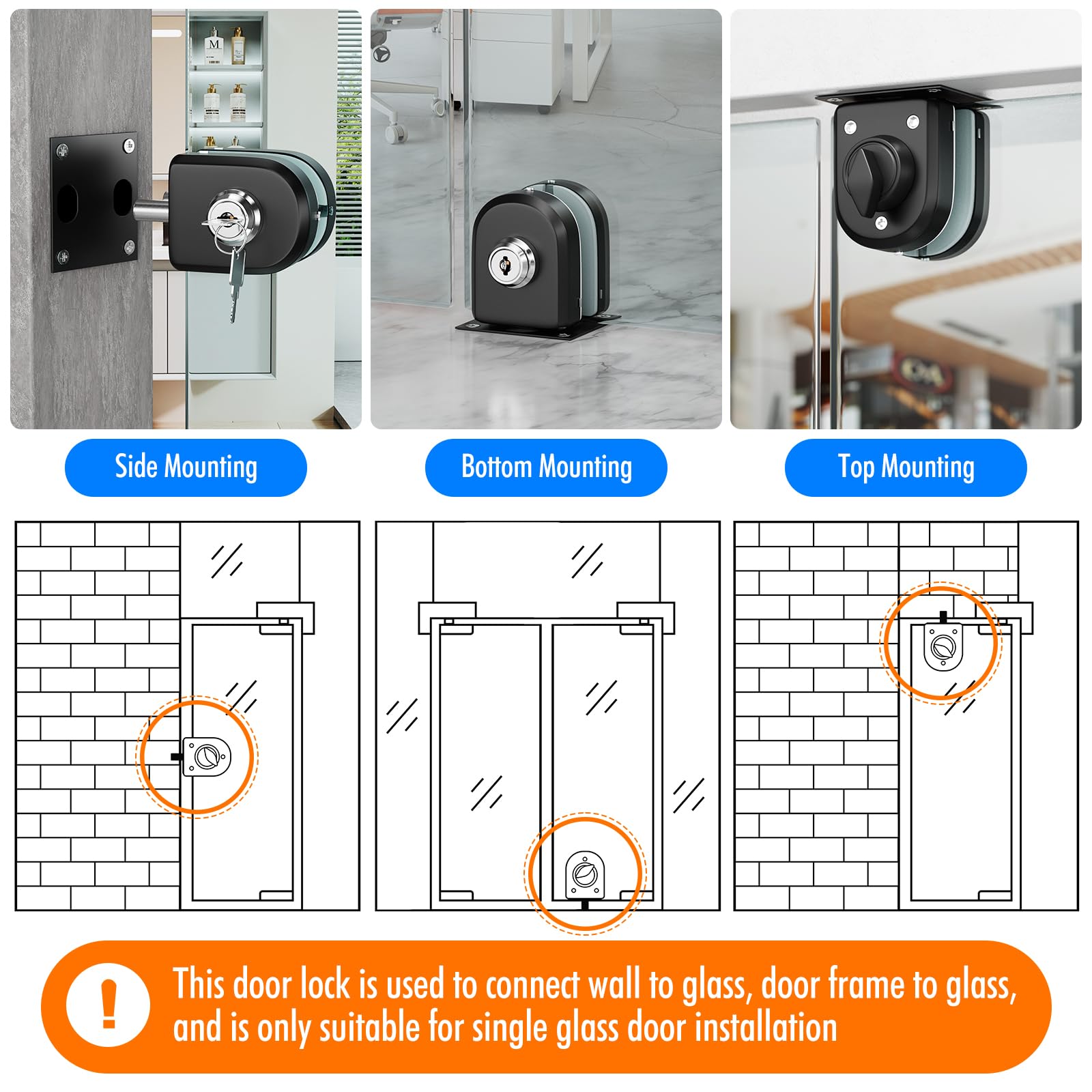 Side Mounting

Bottom Mounting

Top Mounting

!

This door lock is used to connect wall to glass, door frame to glass, and is only suitable for single glass door installation