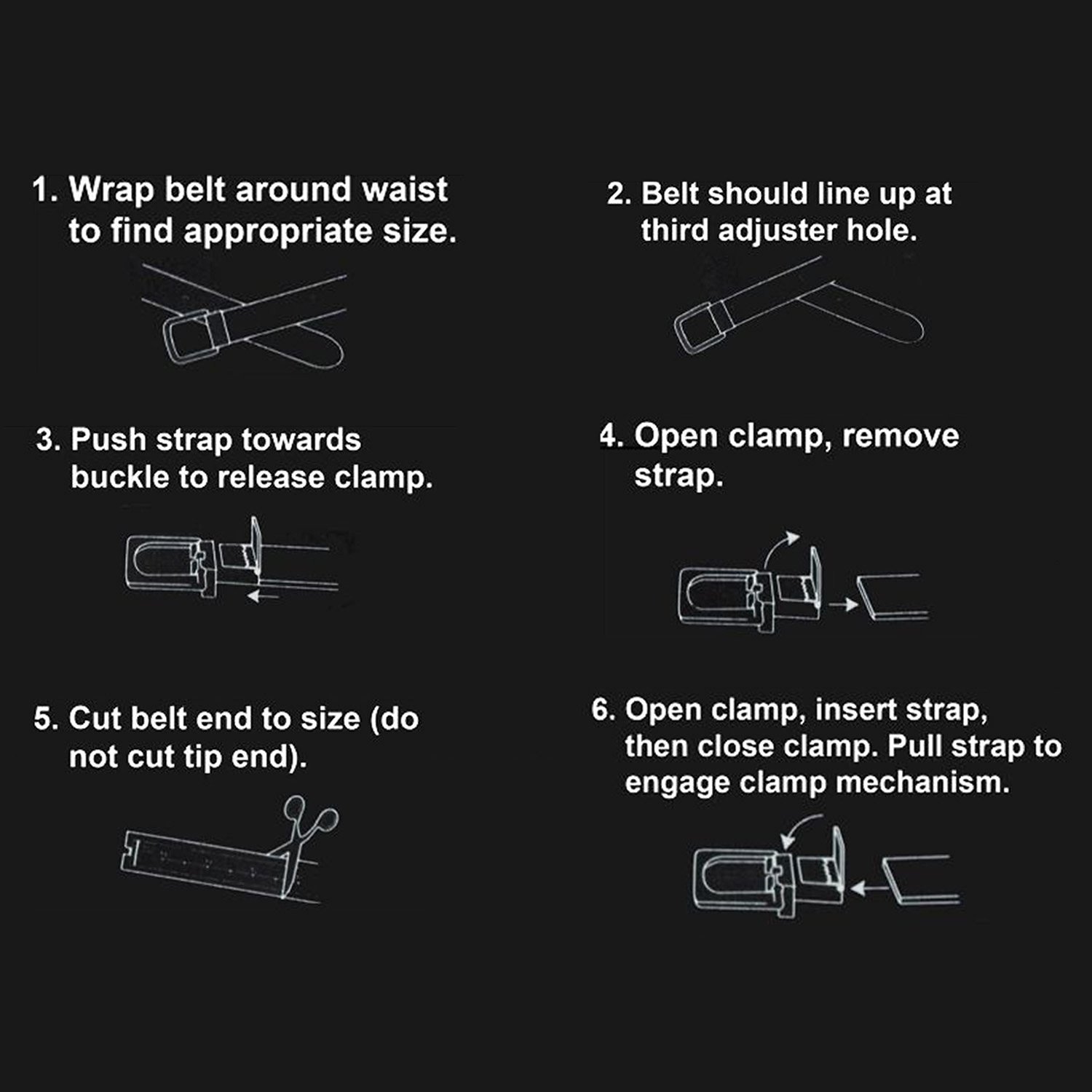 1. Wrap belt around waist to find appropriate size.

2. Belt should line up at third adjuster hole.

3. Push strap towards buckle to release clamp.

4. Open clamp, remove strap.

5. Cut belt end to size (do not cut tip end).

6. Open clamp, insert strap, then close clamp. Pull strap to engage clamp mechanism.