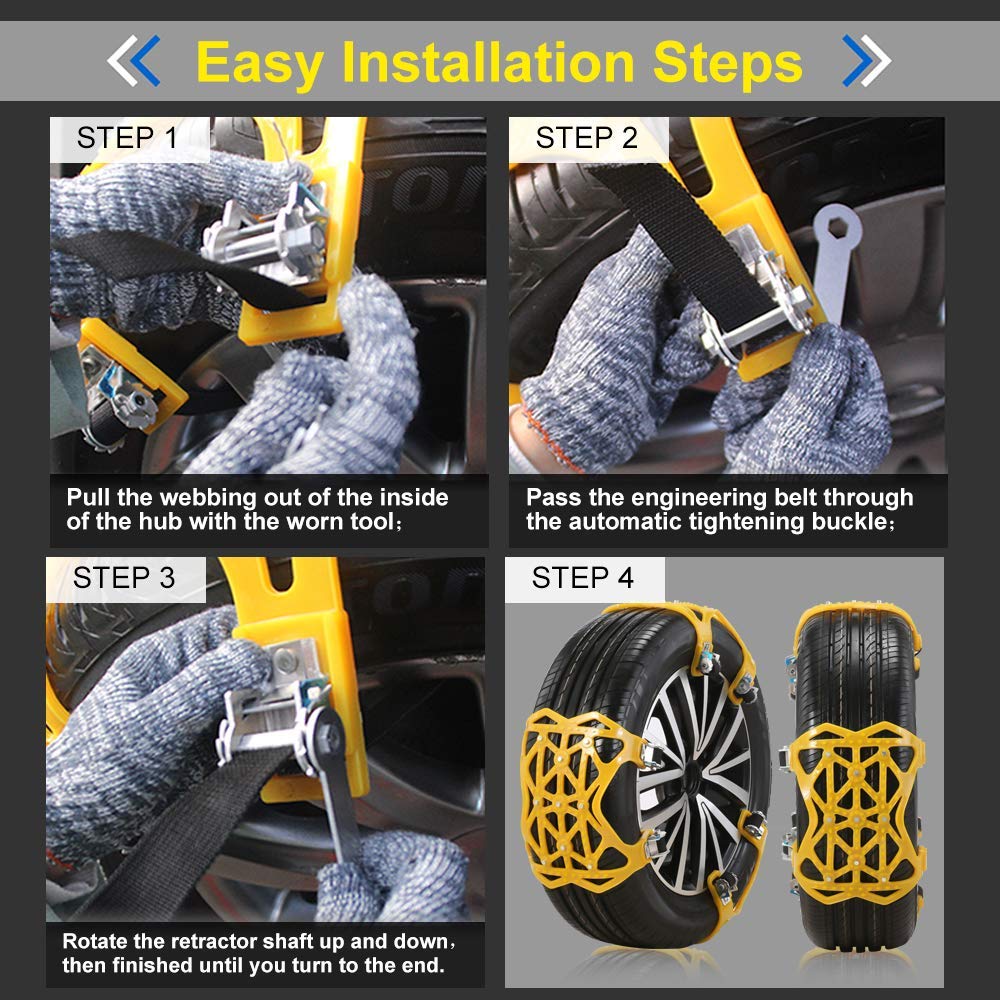 Easy Installation Steps

STEP 1

Pull the webbing out of the inside of the hub with the worn tool;

STEP 2

Pass the engineering belt through the automatic tightening buckle;

STEP 3

Rotate the retractor shaft up and down, then finished until you turn to the end.

STEP 4