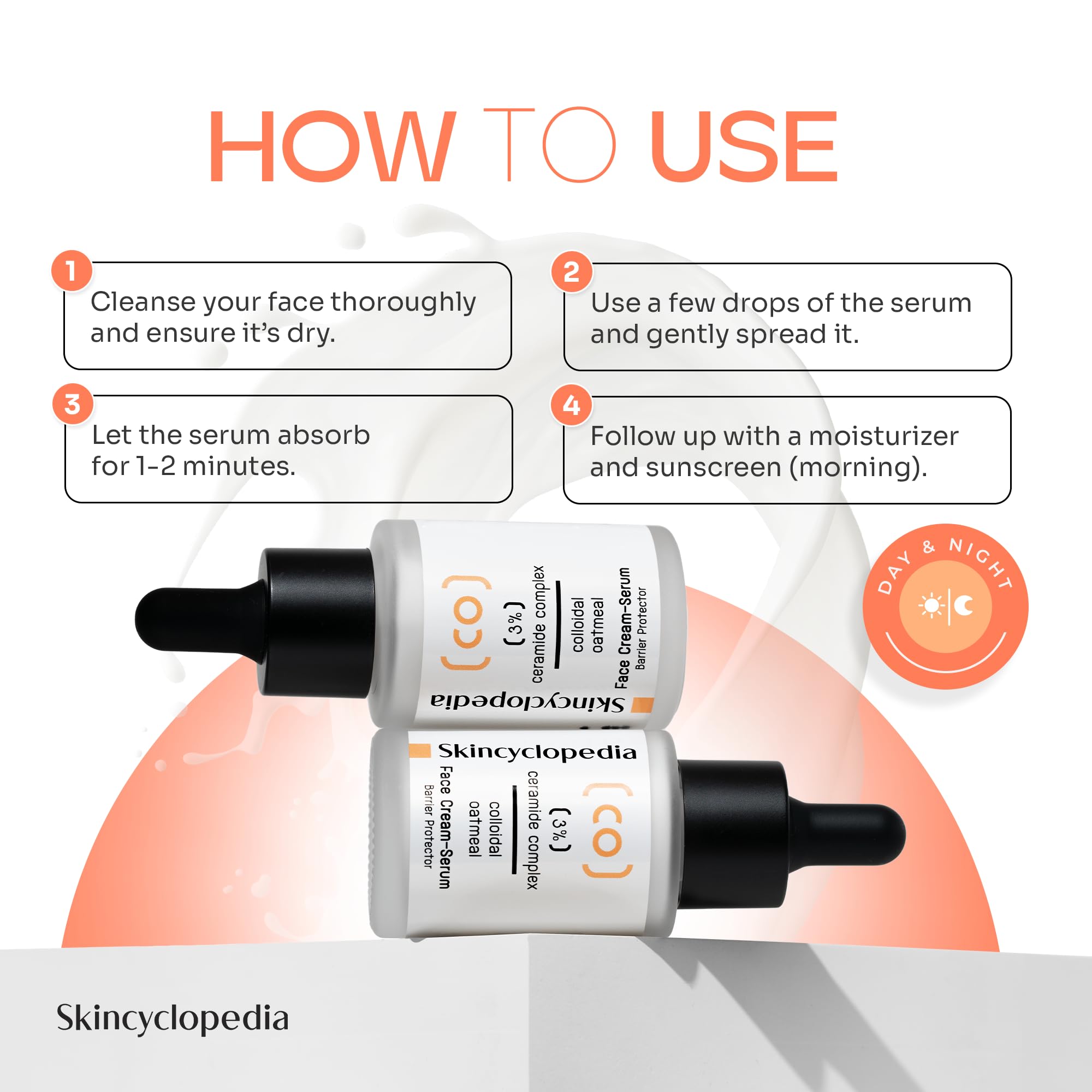 HOW TO USE

1
Cleanse your face thoroughly and ensure it's dry.

2
Use a few drops of the serum and gently spread it.

3
Let the serum absorb for 1-2 minutes.

4
Follow up with a moisturizer and sunscreen (morning).

DAY & NIGHT

Skincyclopedia
[ CO ]
[ 3% ]
ceramide complex
colloidal oatmeal
Face Cream-Serum
Barrier Protector

Skincyclopedia
[ CO ]
[ 3% ]
ceramide complex
colloidal oatmeal
Face Cream-Serum
Barrier Protector

Skincyclopedia