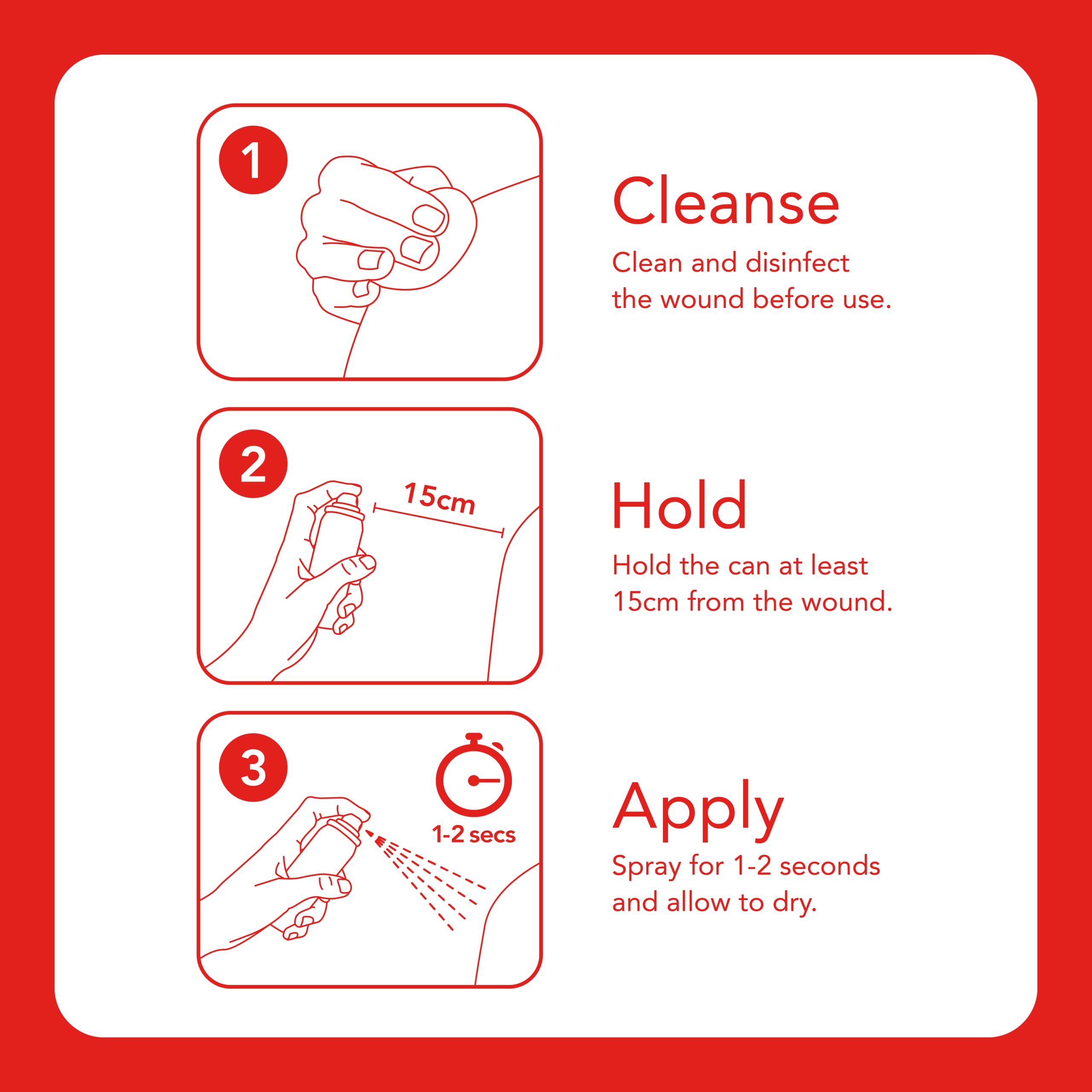 1

Cleanse

Clean and disinfect the wound before use.

2

15cm

Hold

Hold the can at least 15cm from the wound.

3

1-2 secs

Apply

Spray for 1-2 seconds and allow to dry.