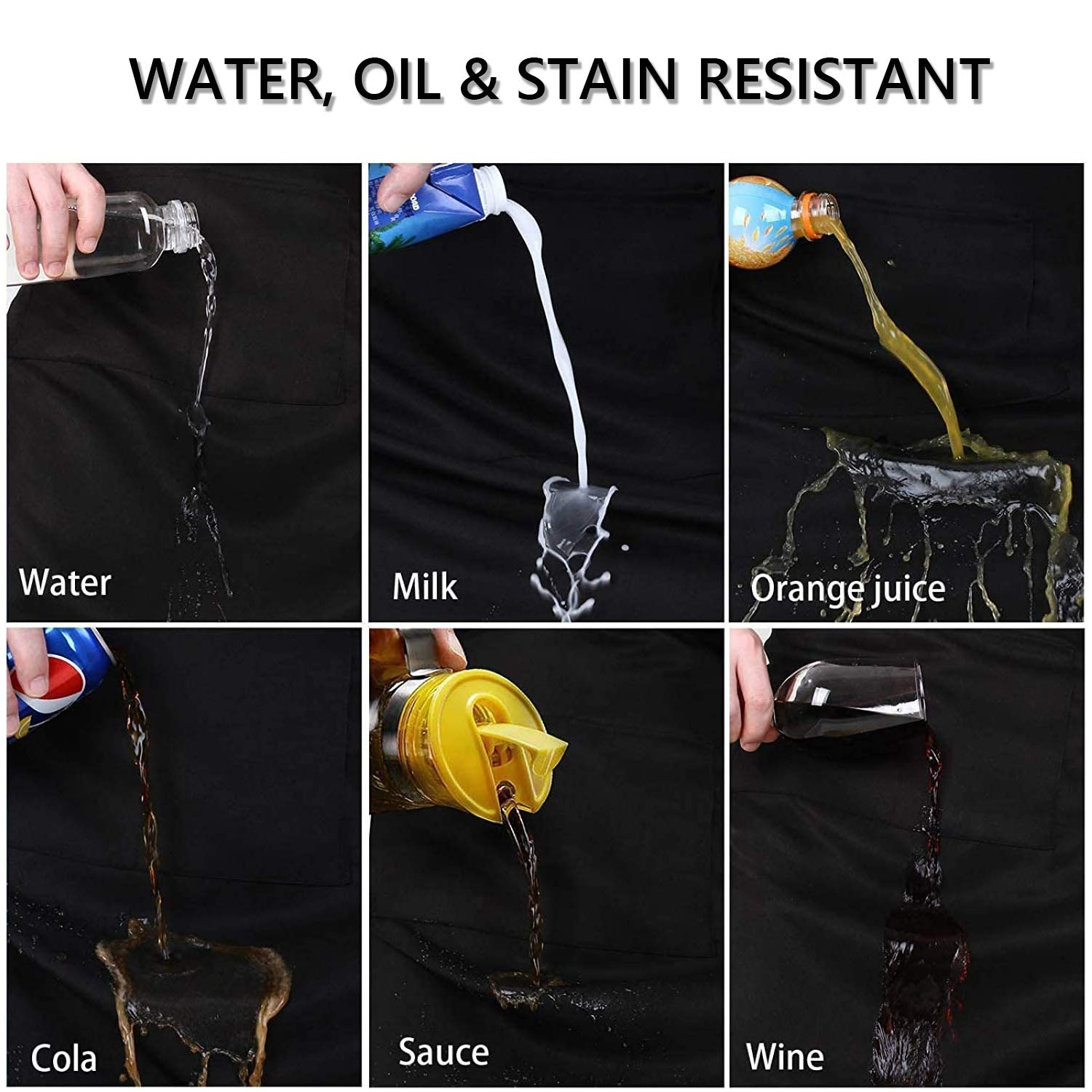 WATER, OIL & STAIN RESISTANT

Water

Milk

Orange juice

Cola

Sauce

Wine