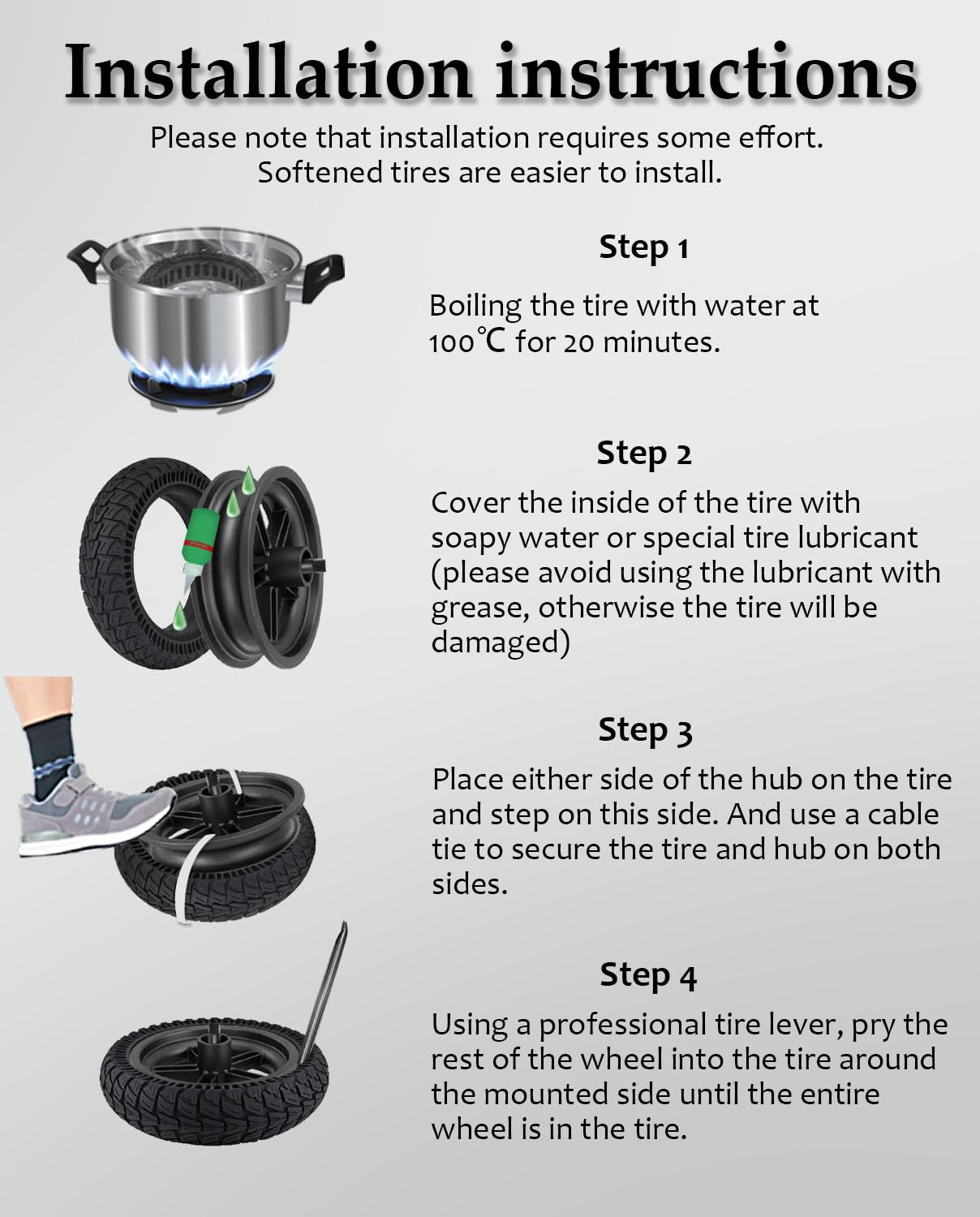 Installation instructions

Please note that installation requires some effort. Softened tires are easier to install.

Step 1

Boiling the tire with water at 100℃ for 20 minutes.

Step 2

Cover the inside of the tire with soapy water or special tire lubricant (please avoid using the lubricant with grease, otherwise the tire will be damaged)

Step 3

Place either side of the hub on the tire and step on this side. And use a cable tie to secure the tire and hub on both sides.

Step 4

Using a professional tire lever, pry the rest of the wheel into the tire around the mounted side until the entire wheel is in the tire.