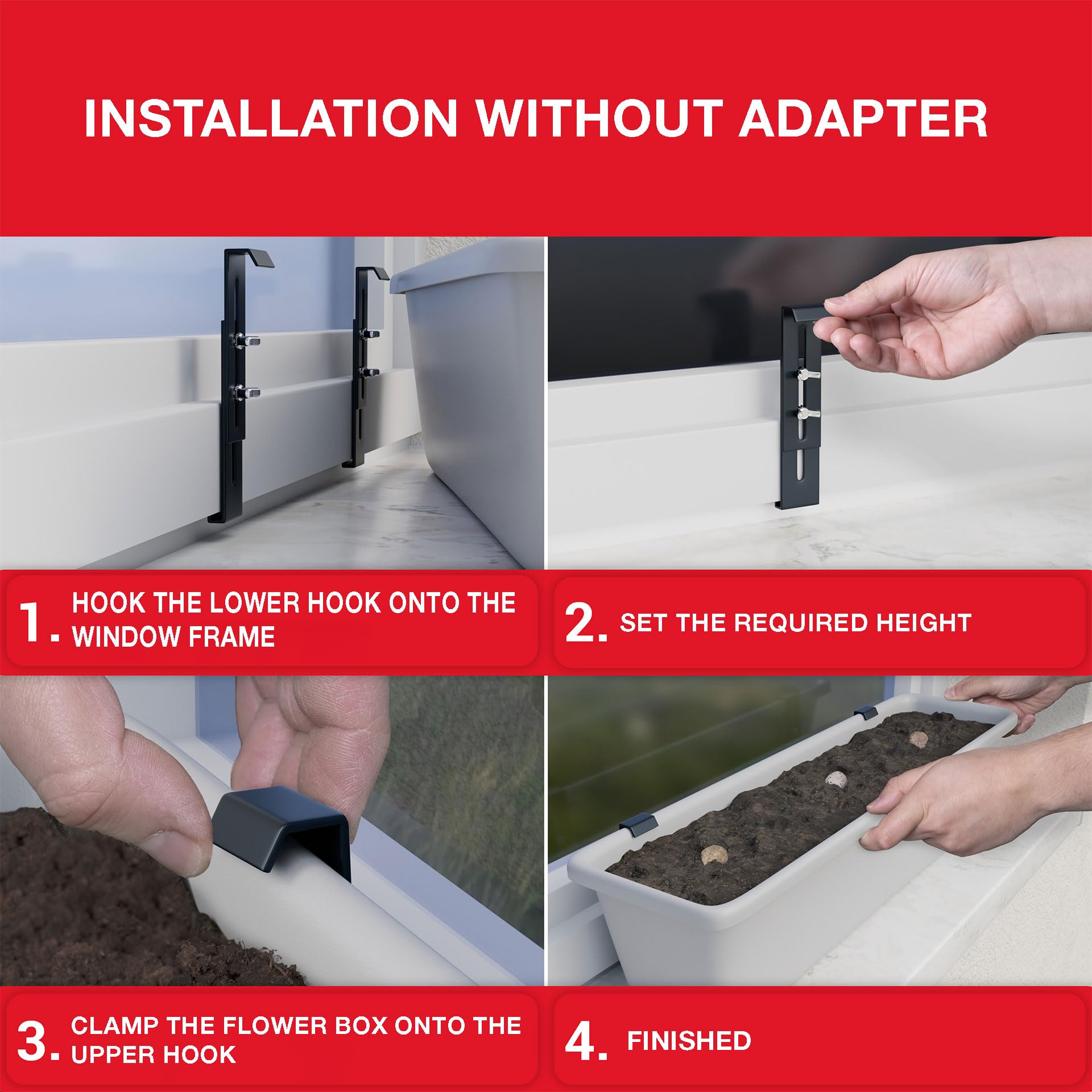 INSTALLATION WITHOUT ADAPTER

1. HOOK THE LOWER HOOK ONTO THE WINDOW FRAME

2. SET THE REQUIRED HEIGHT

3. CLAMP THE FLOWER BOX ONTO THE UPPER HOOK

4. FINISHED