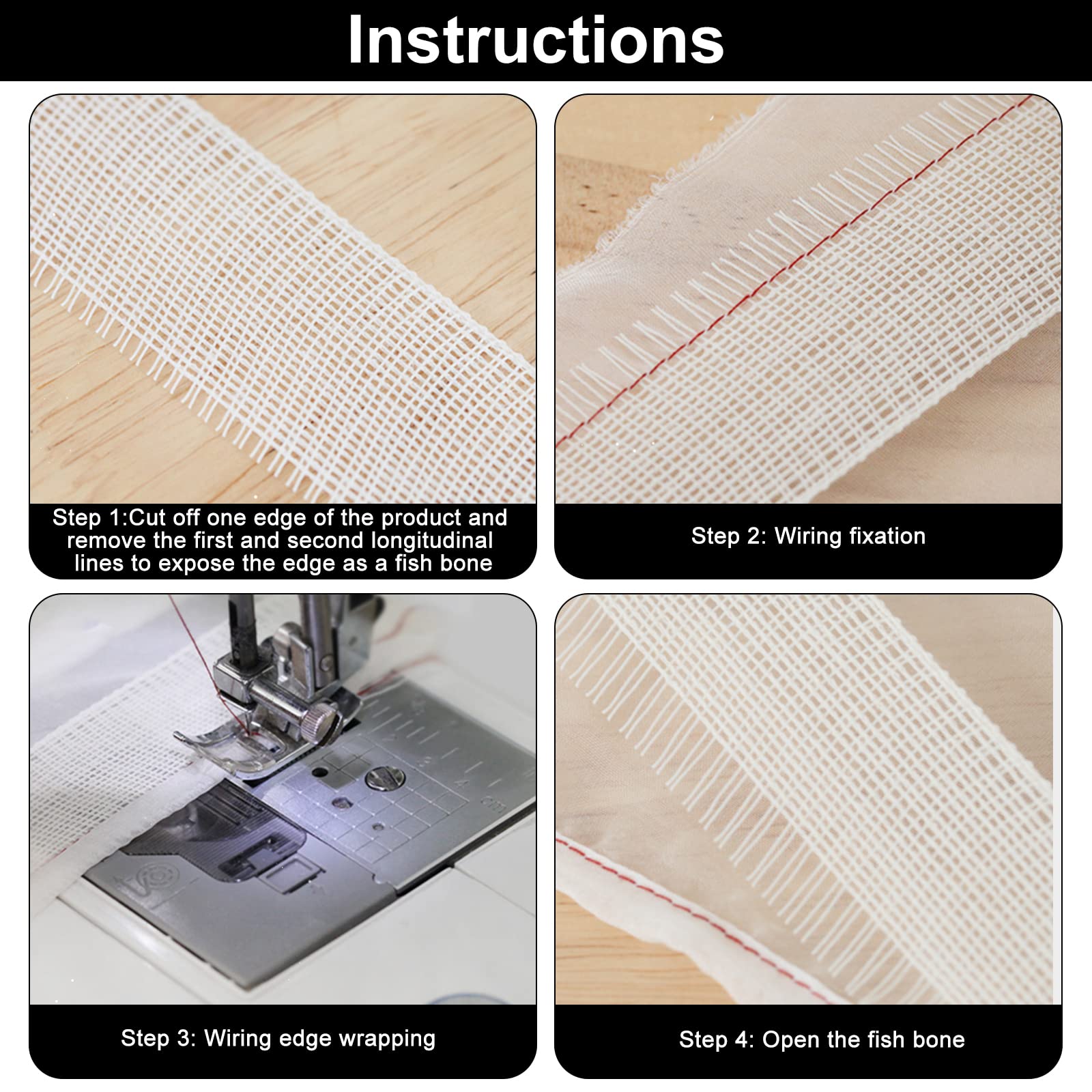 Instructions

Step 1:Cut off one edge of the product and remove the first and second longitudinal lines to expose the edge as a fish bone

Step 2: Wiring fixation

Step 3: Wiring edge wrapping

Step 4: Open the fish bone