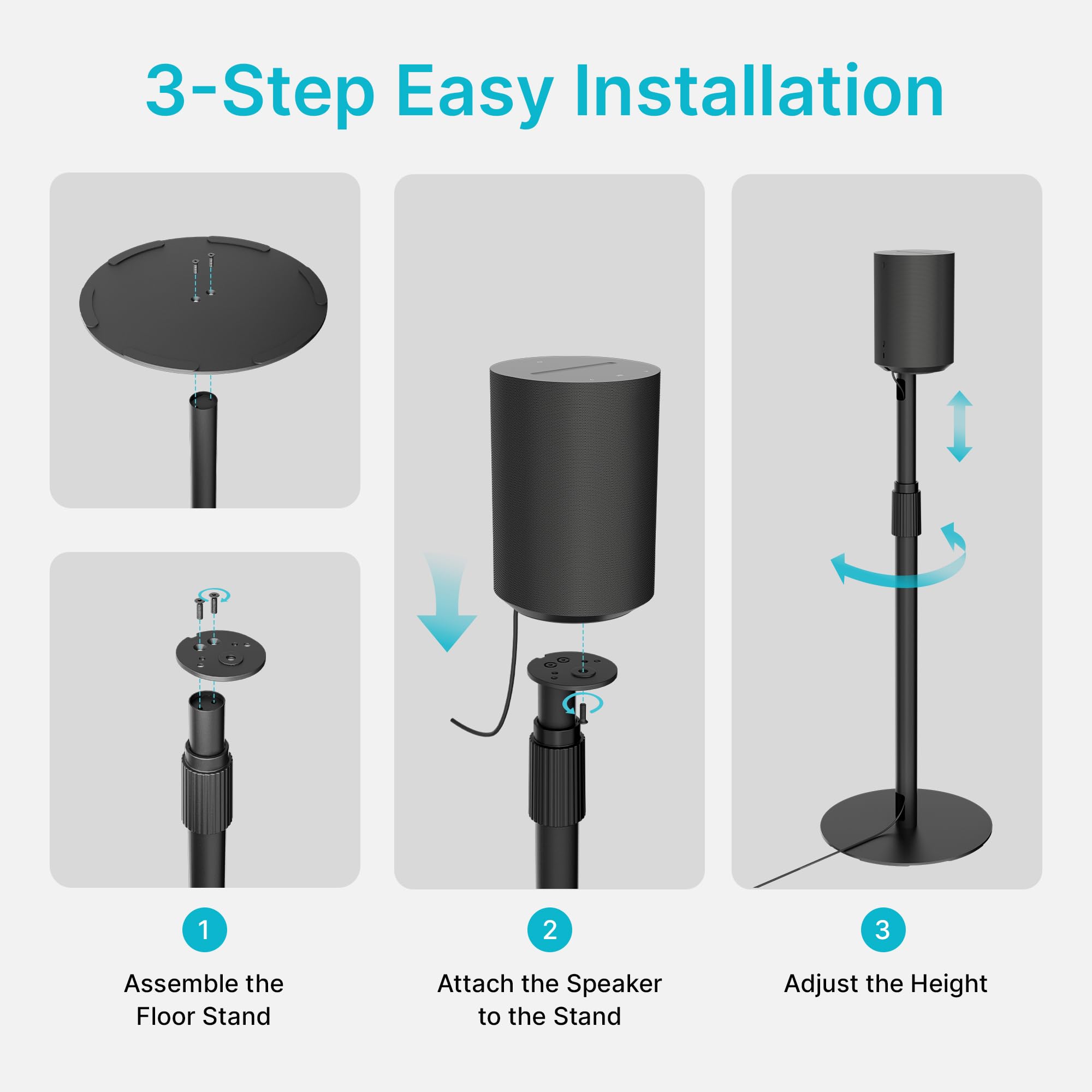 3-Step Easy Installation

1

Assemble the Floor Stand

2

Attach the Speaker to the Stand

3

Adjust the Height