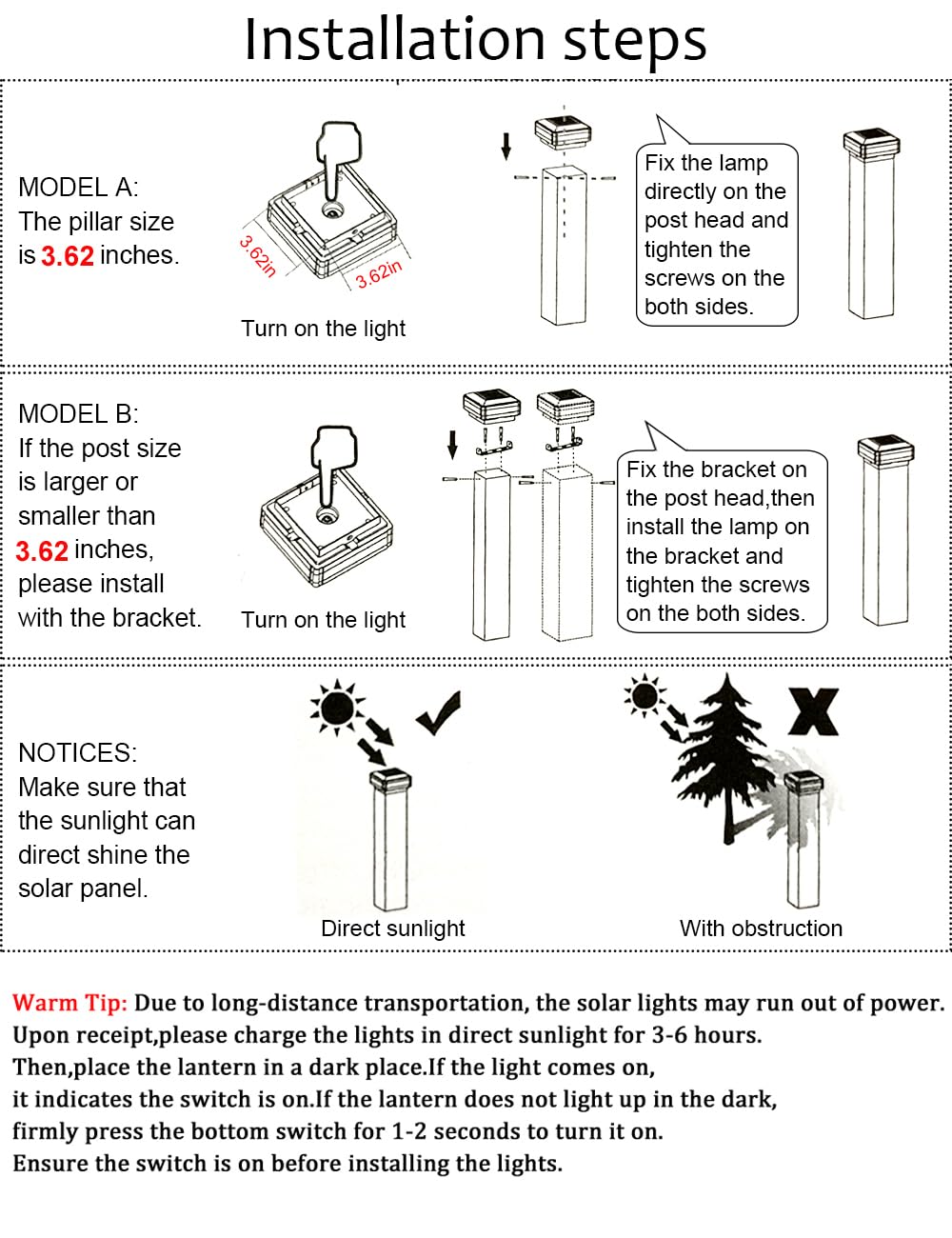 Installation steps

MODEL A:
The pillar size is 3.62 inches.

3.62in
3.62in

Turn on the light

Fix the lamp directly on the post head and tighten the screws on the both sides.

MODEL B:
If the post size is larger or smaller than 3.62 inches, please install with the bracket.

Turn on the light

Fix the bracket on the post head,then install the lamp on the bracket and tighten the screws on the both sides.

NOTICES:
Make sure that the sunlight can direct shine the solar panel.

Direct sunlight

With obstruction

Warm Tip: Due to long-distance transportation, the solar lights may run out of power. Upon receipt,please charge the lights in direct sunlight for 3-6 hours. Then,place the lantern in a dark place.If the light comes on, it indicates the switch is on.If the lantern does not light up in the dark, firmly press the bottom switch for 1-2 seconds to turn it on. Ensure the switch is on before installing the lights.