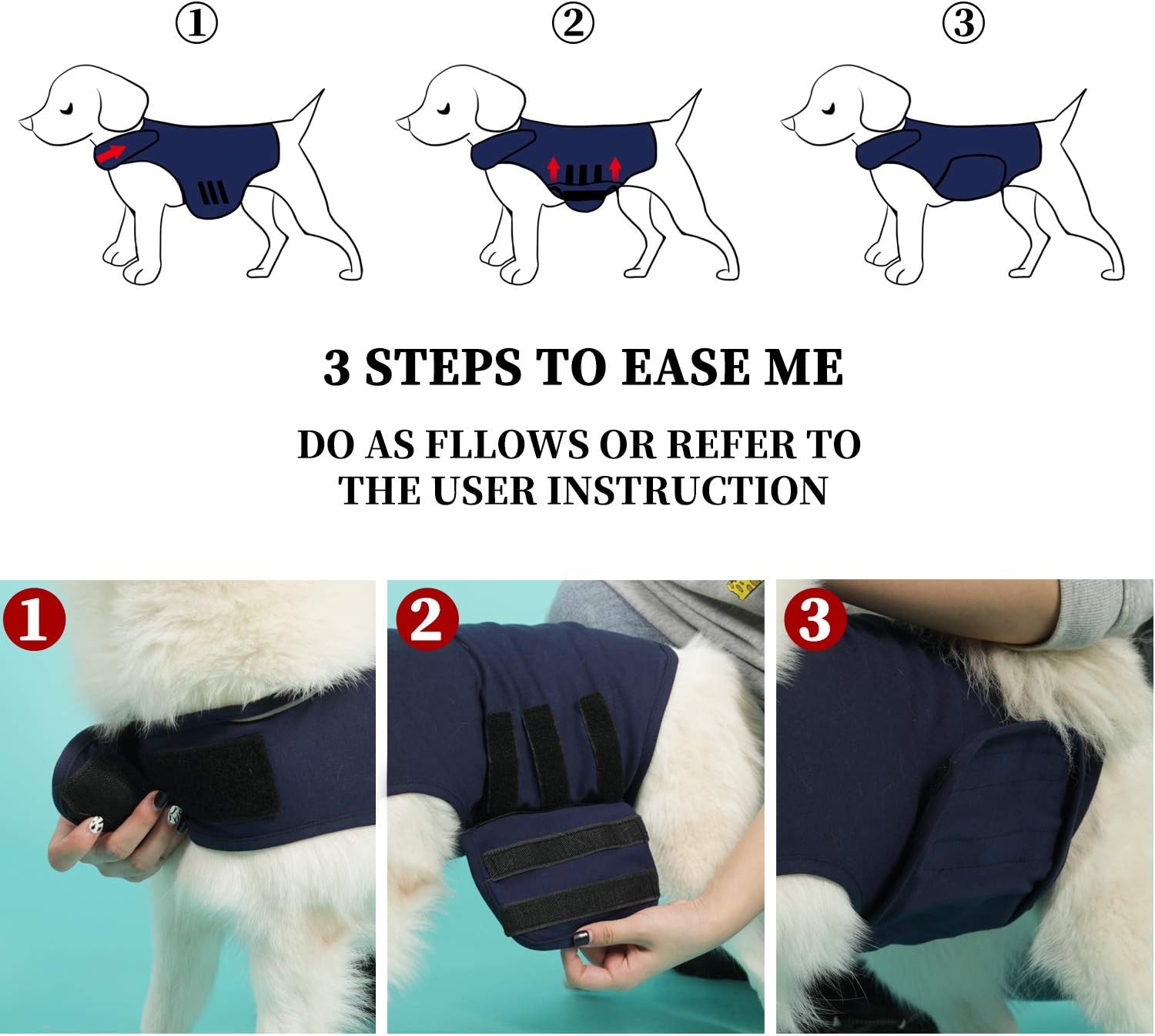 ①
②
③

3 STEPS TO EASE ME

DO AS FLLOWS OR REFER TO THE USER INSTRUCTION

1
2
3