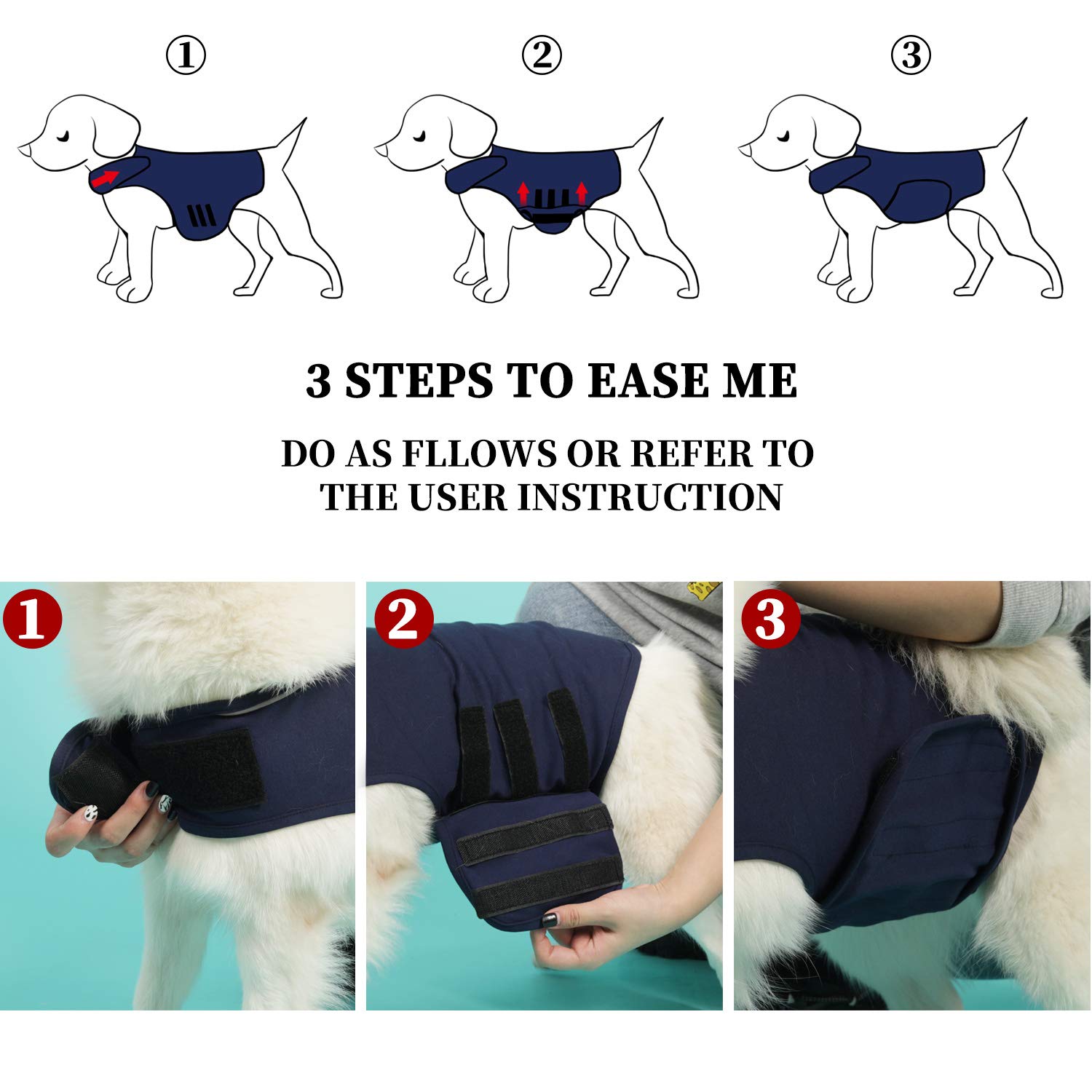 ①

②

③

3 STEPS TO EASE ME

DO AS FLLOWS OR REFER TO THE USER INSTRUCTION

1

2

3