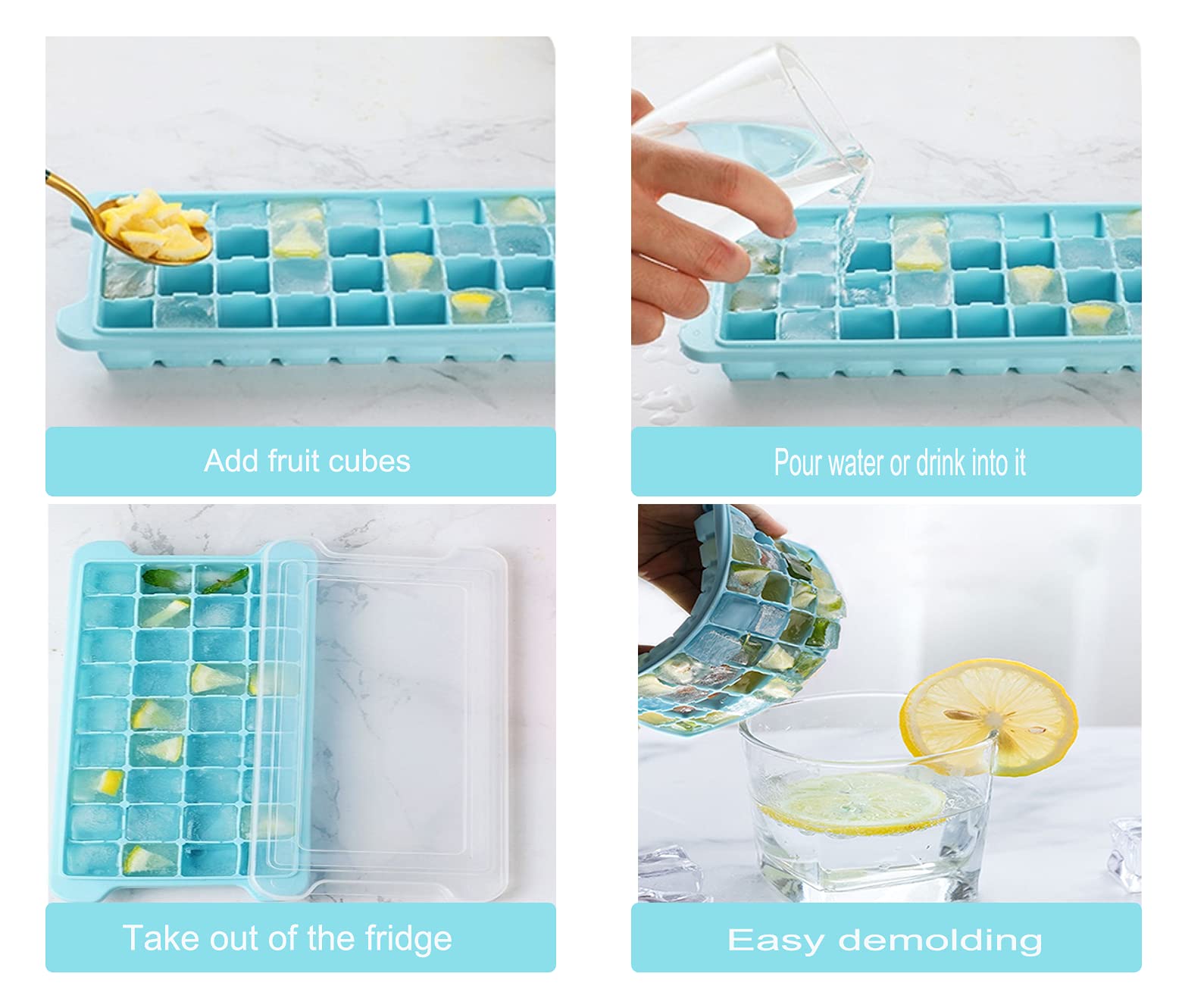 Add fruit cubes

Pour water or drink into it

Take out of the fridge

Easy demolding