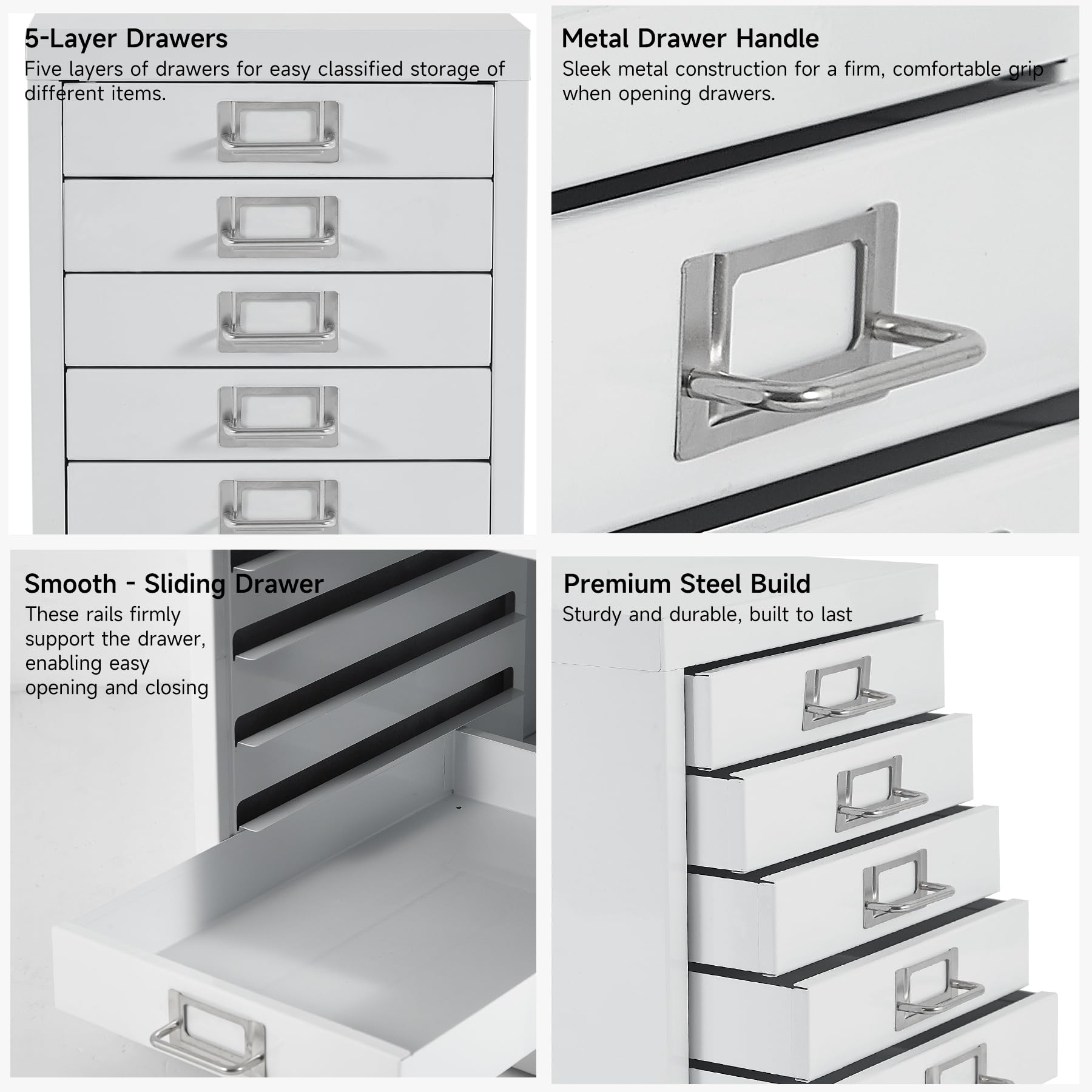 5-Layer Drawers
Five layers of drawers for easy classified storage of different items.

Metal Drawer Handle
Sleek metal construction for a firm, comfortable grip when opening drawers.

Smooth - Sliding Drawer
These rails firmly support the drawer, enabling easy opening and closing

Premium Steel Build
Sturdy and durable, built to last