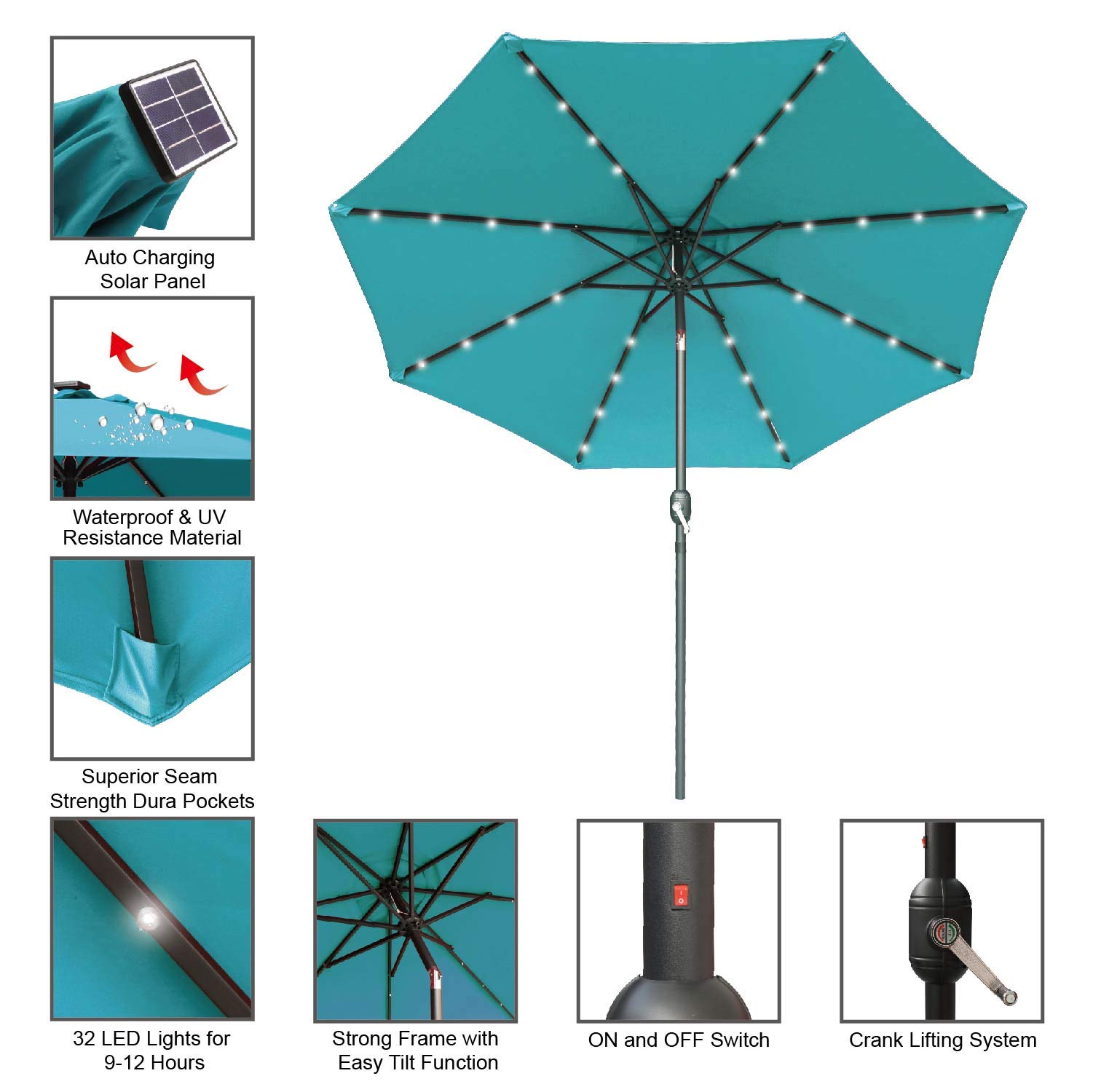 Auto Charging Solar Panel

Waterproof & UV Resistance Material

Superior Seam Strength Dura Pockets

32 LED Lights for 9-12 Hours

Strong Frame with Easy Tilt Function

ON and OFF Switch

Crank Lifting System