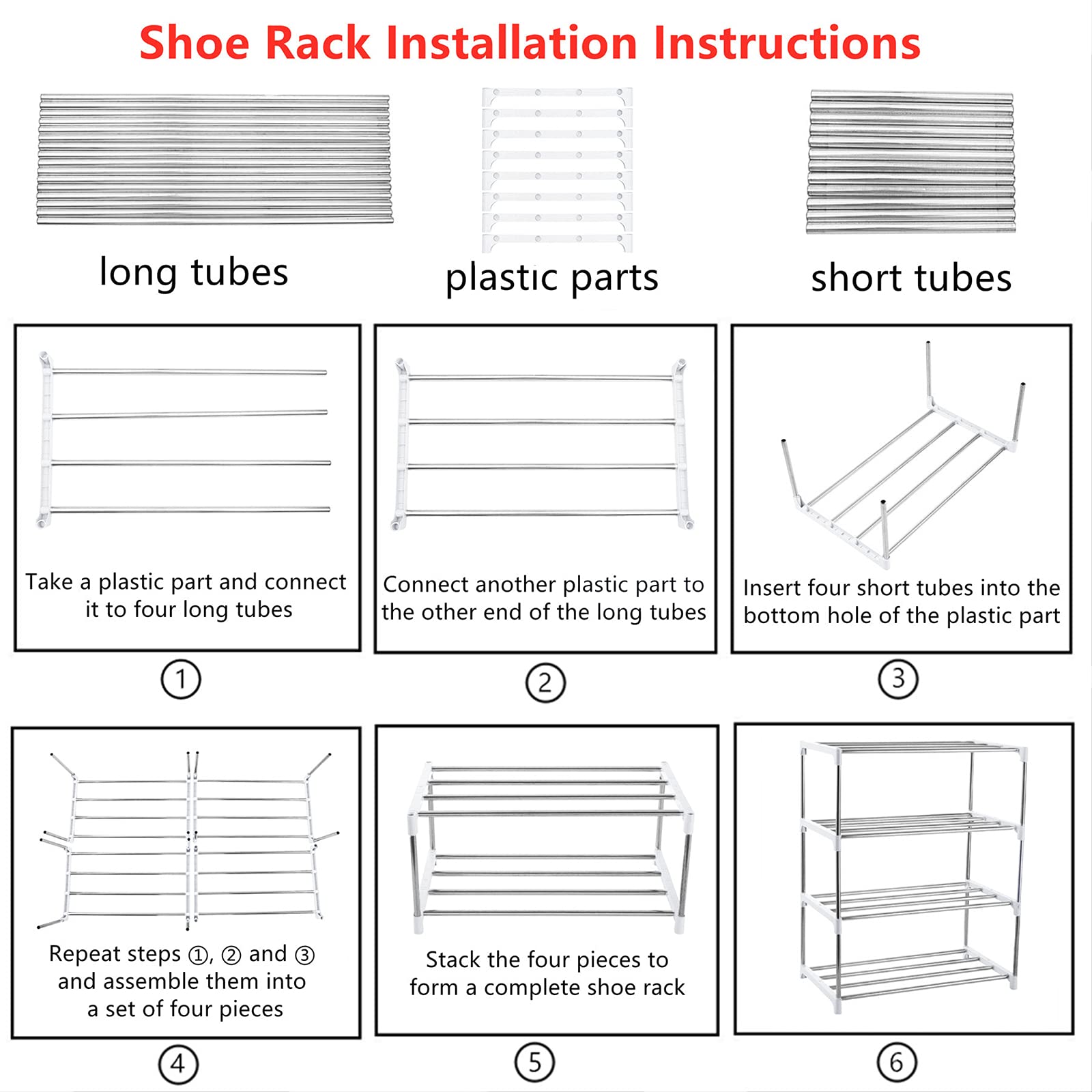 Shoe Rack Installation Instructions

long tubes

plastic parts

short tubes

Take a plastic part and connect it to four long tubes

①

Connect another plastic part to the other end of the long tubes

②

Insert four short tubes into the bottom hole of the plastic part

③

Repeat steps ①, ② and ③ and assemble them into a set of four pieces

④

Stack the four pieces to form a complete shoe rack

⑤

⑥