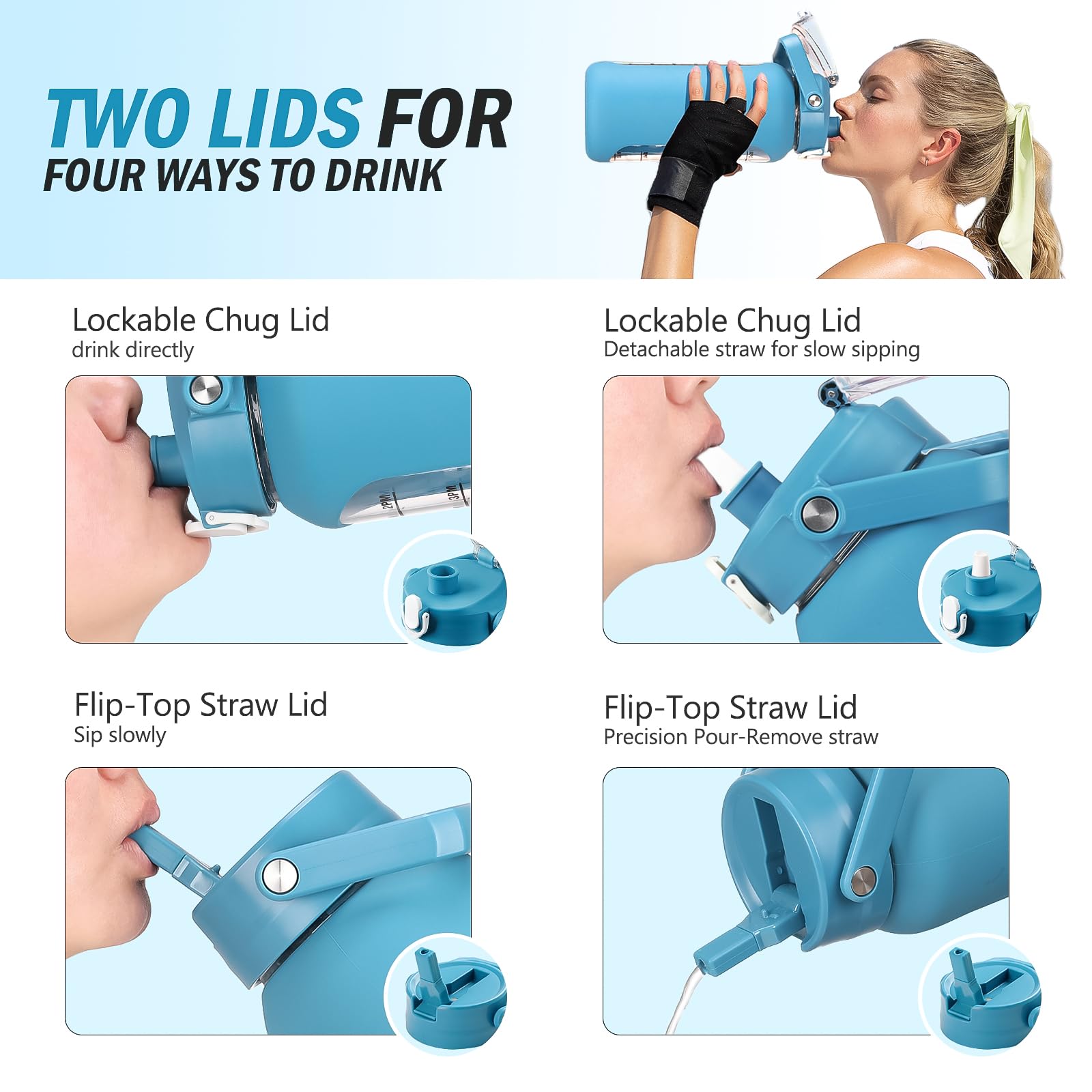 TWO LIDS FOR
FOUR WAYS TO DRINK

Lockable Chug Lid
drink directly

2PM 3PM

Lockable Chug Lid
Detachable straw for slow sipping

Flip-Top Straw Lid
Sip slowly

Flip-Top Straw Lid
Precision Pour-Remove straw