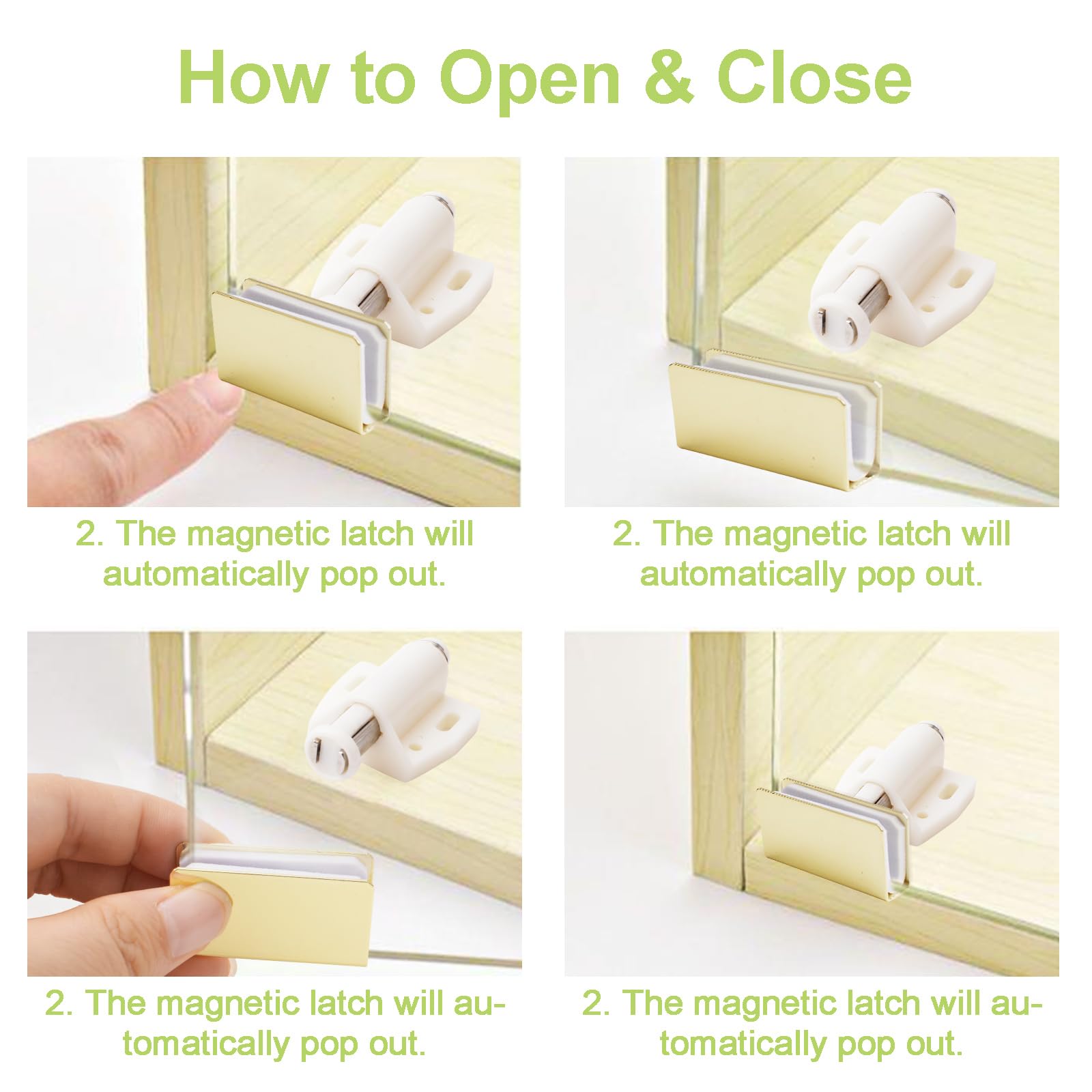 How to Open & Close

2. The magnetic latch will automatically pop out.

2. The magnetic latch will automatically pop out.

2. The magnetic latch will automatically pop out.

2. The magnetic latch will automatically pop out.