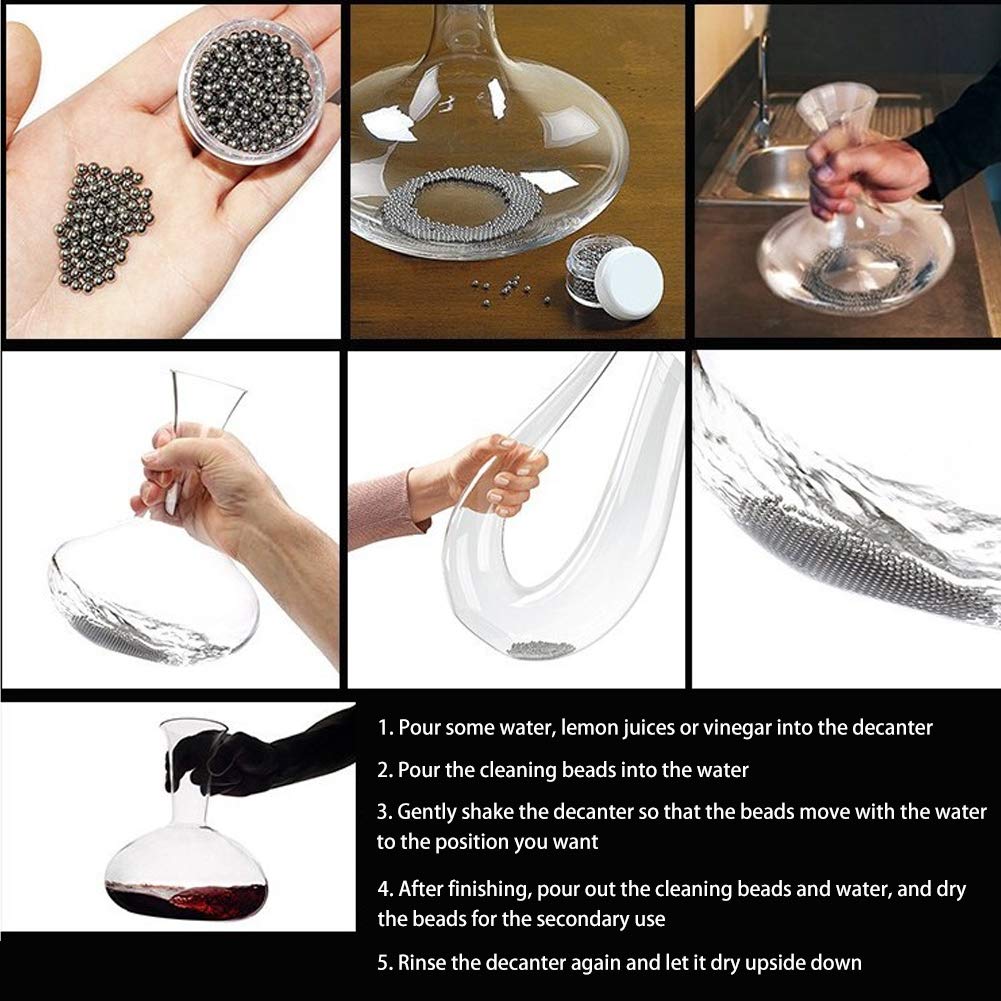 1. Pour some water, lemon juices or vinegar into the decanter

2. Pour the cleaning beads into the water

3. Gently shake the decanter so that the beads move with the water to the position you want

4. After finishing, pour out the cleaning beads and water, and dry the beads for the secondary use

5. Rinse the decanter again and let it dry upside down