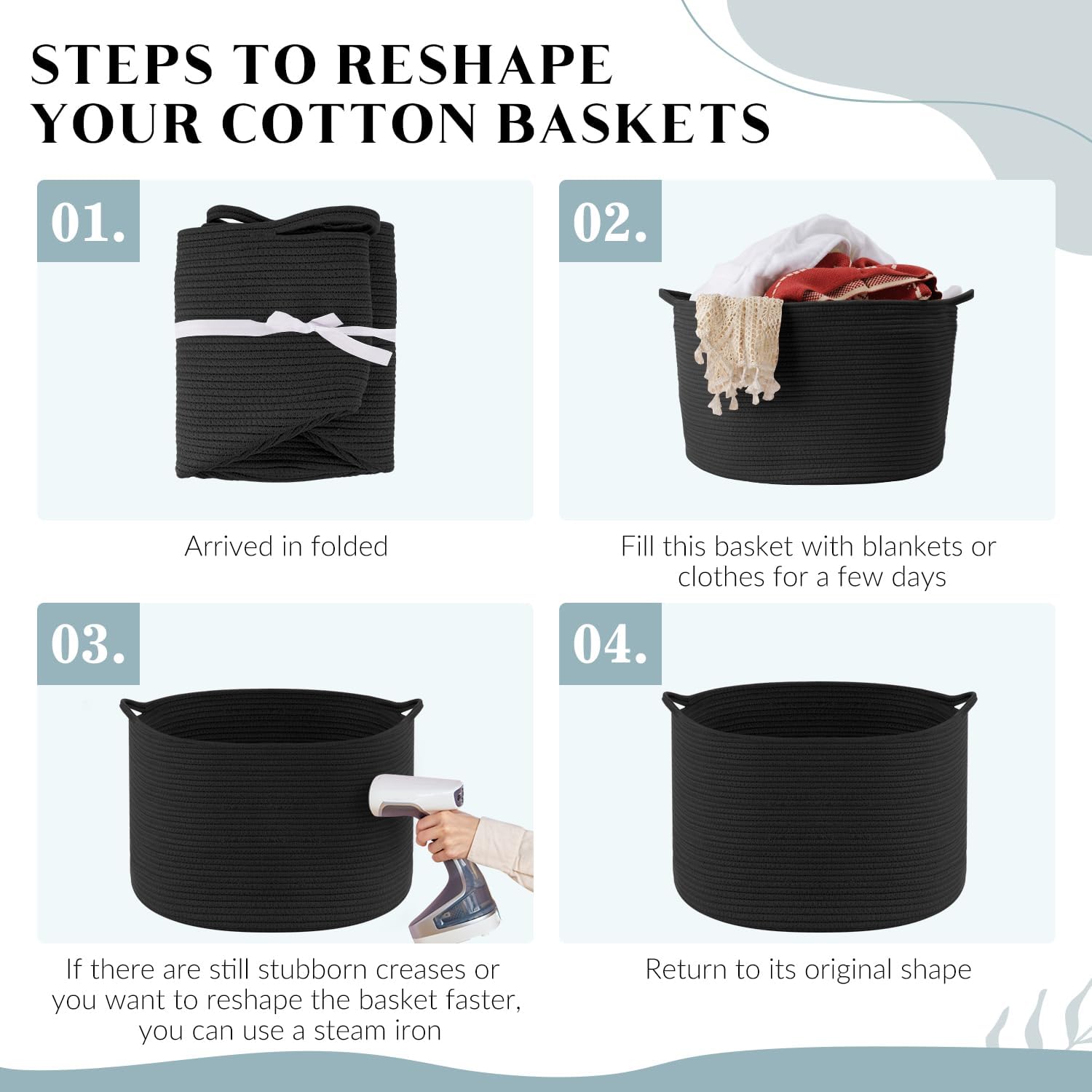 STEPS TO RESHAPE YOUR COTTON BASKETS

01.

Arrived in folded

02.

Fill this basket with blankets or clothes for a few days

03.

If there are still stubborn creases or you want to reshape the basket faster, you can use a steam iron

04.

Return to its original shape