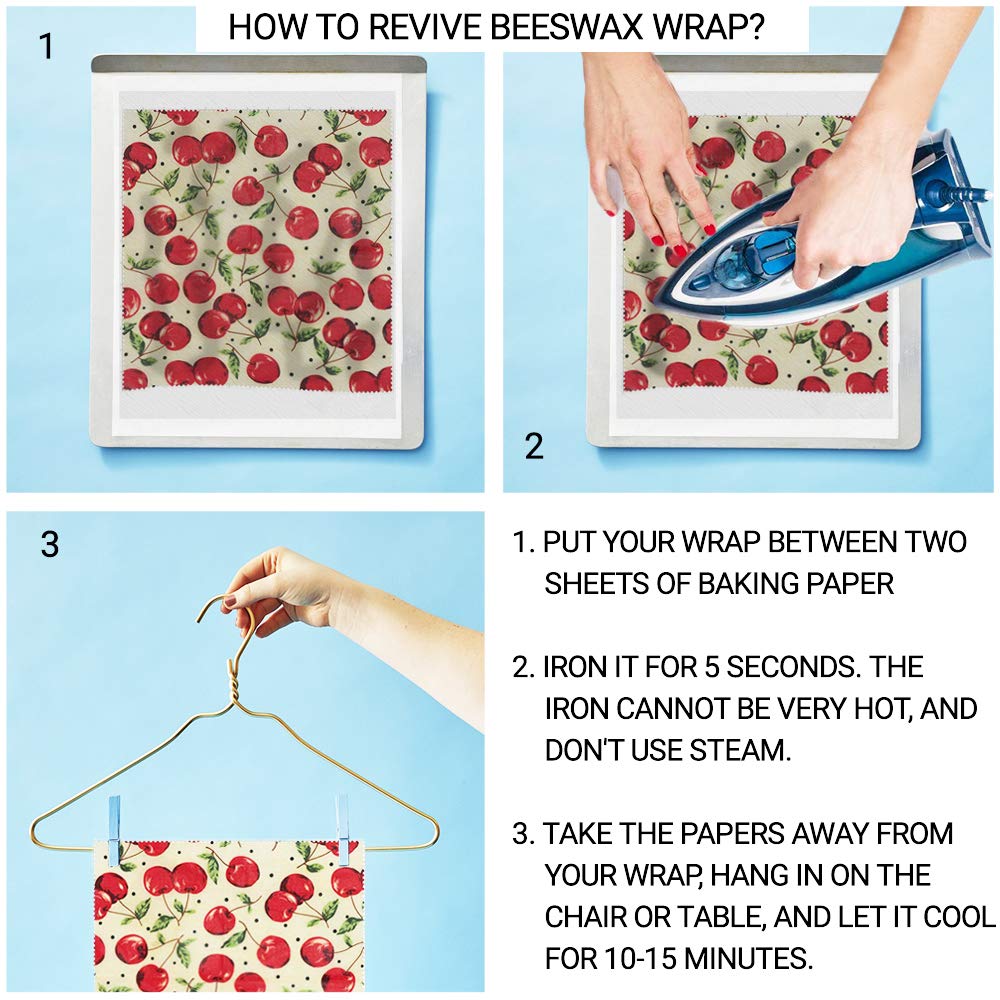 HOW TO REVIVE BEESWAX WRAP?

1

2

3

1. PUT YOUR WRAP BETWEEN TWO SHEETS OF BAKING PAPER

2. IRON IT FOR 5 SECONDS. THE IRON CANNOT BE VERY HOT, AND DON'T USE STEAM.

3. TAKE THE PAPERS AWAY FROM YOUR WRAP, HANG IN ON THE CHAIR OR TABLE, AND LET IT COOL FOR 10-15 MINUTES.