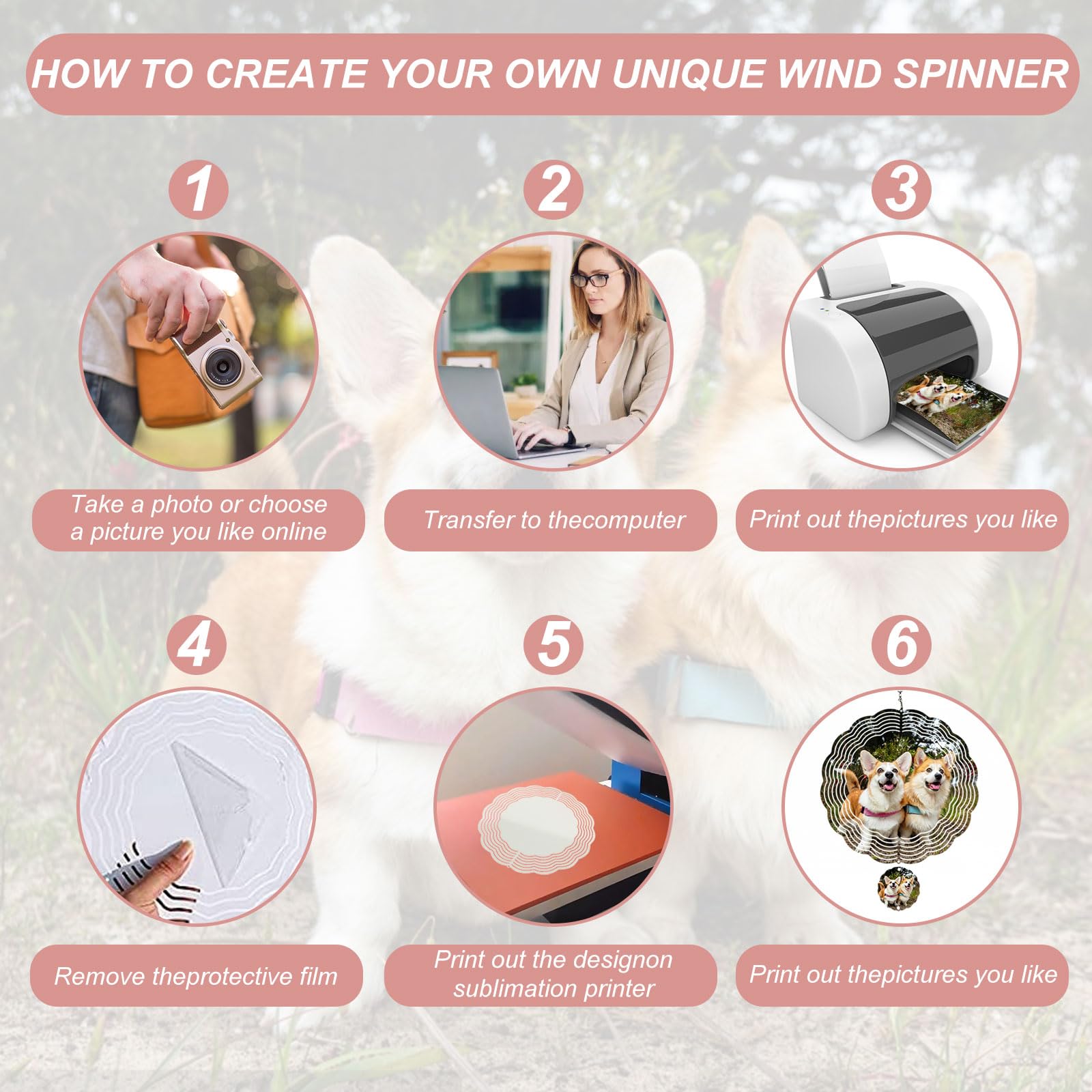 HOW TO CREATE YOUR OWN UNIQUE WIND SPINNER

1

Take a photo or choose a picture you like online

2

Transfer to thecomputer

3

Print out thepictures you like

4

Remove theprotective film

5

Print out the designon sublimation printer

6

Print out thepictures you like