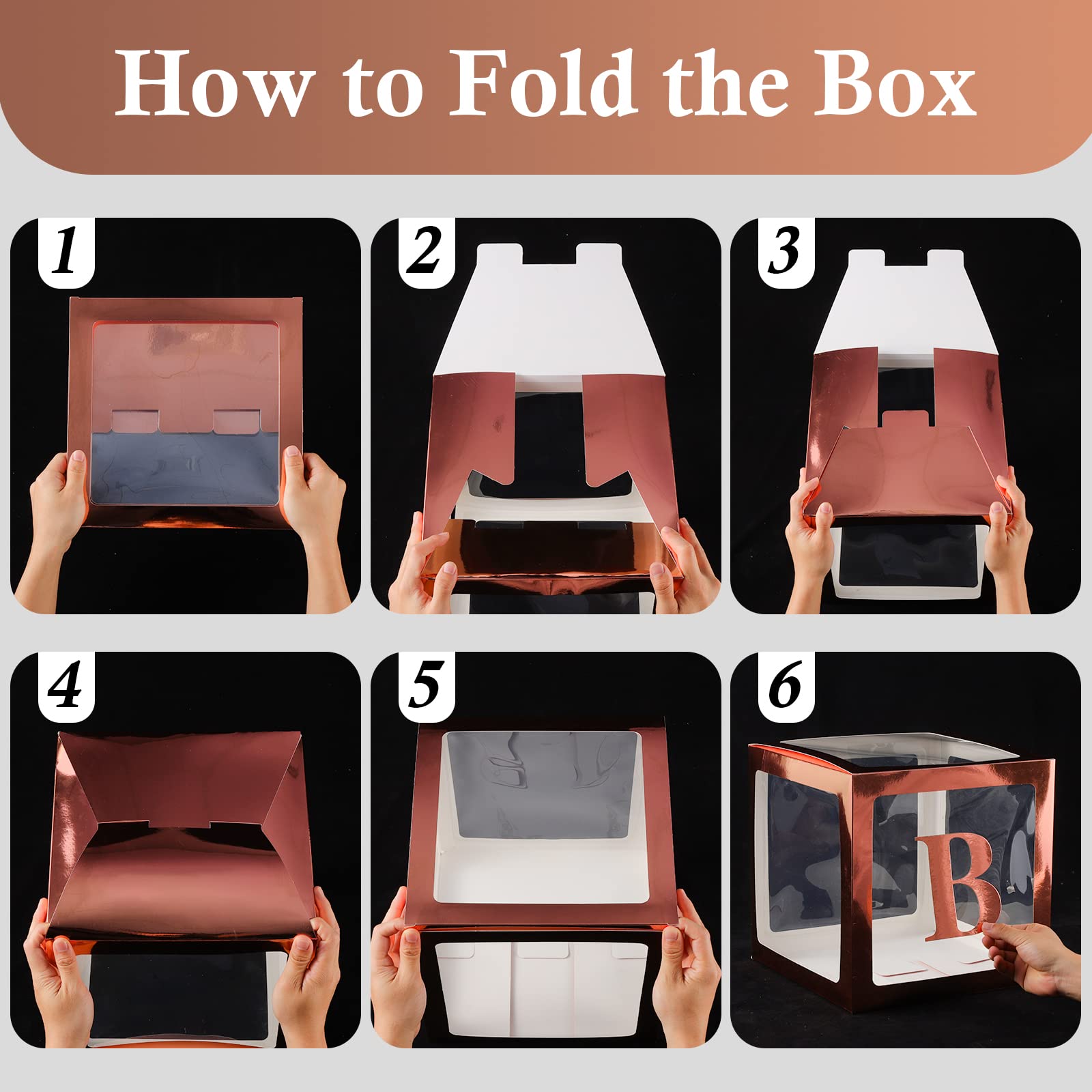 How to Fold the Box

1

2

3

4

5

6

B