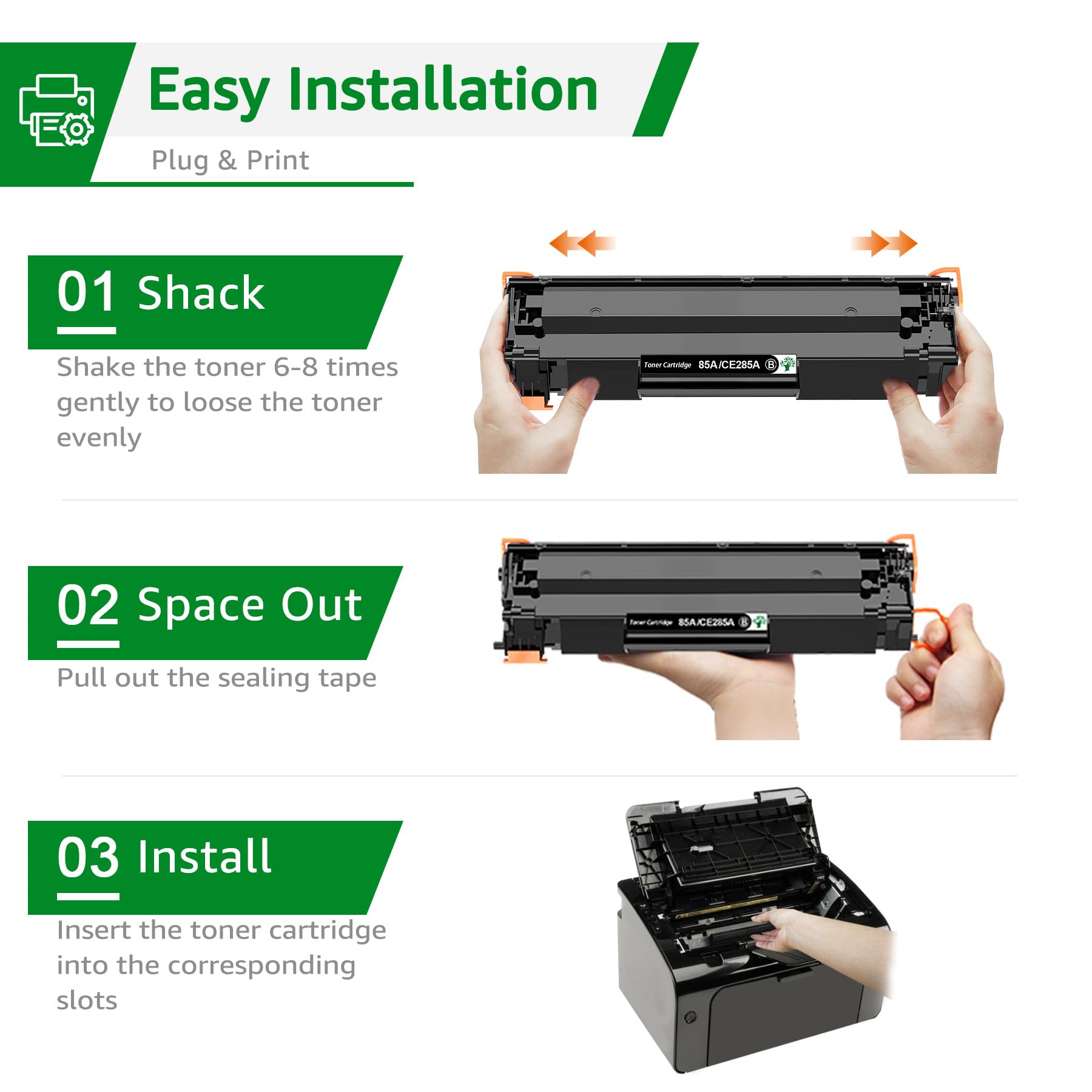 Easy Installation

Plug & Print

01 Shack

Shake the toner 6-8 times gently to loose the toner evenly

Toner Cartridge 85A/CE285A B

02 Space Out

Pull out the sealing tape

Toner Cartridge 85A/CE285A B

03 Install

Insert the toner cartridge into the corresponding slots