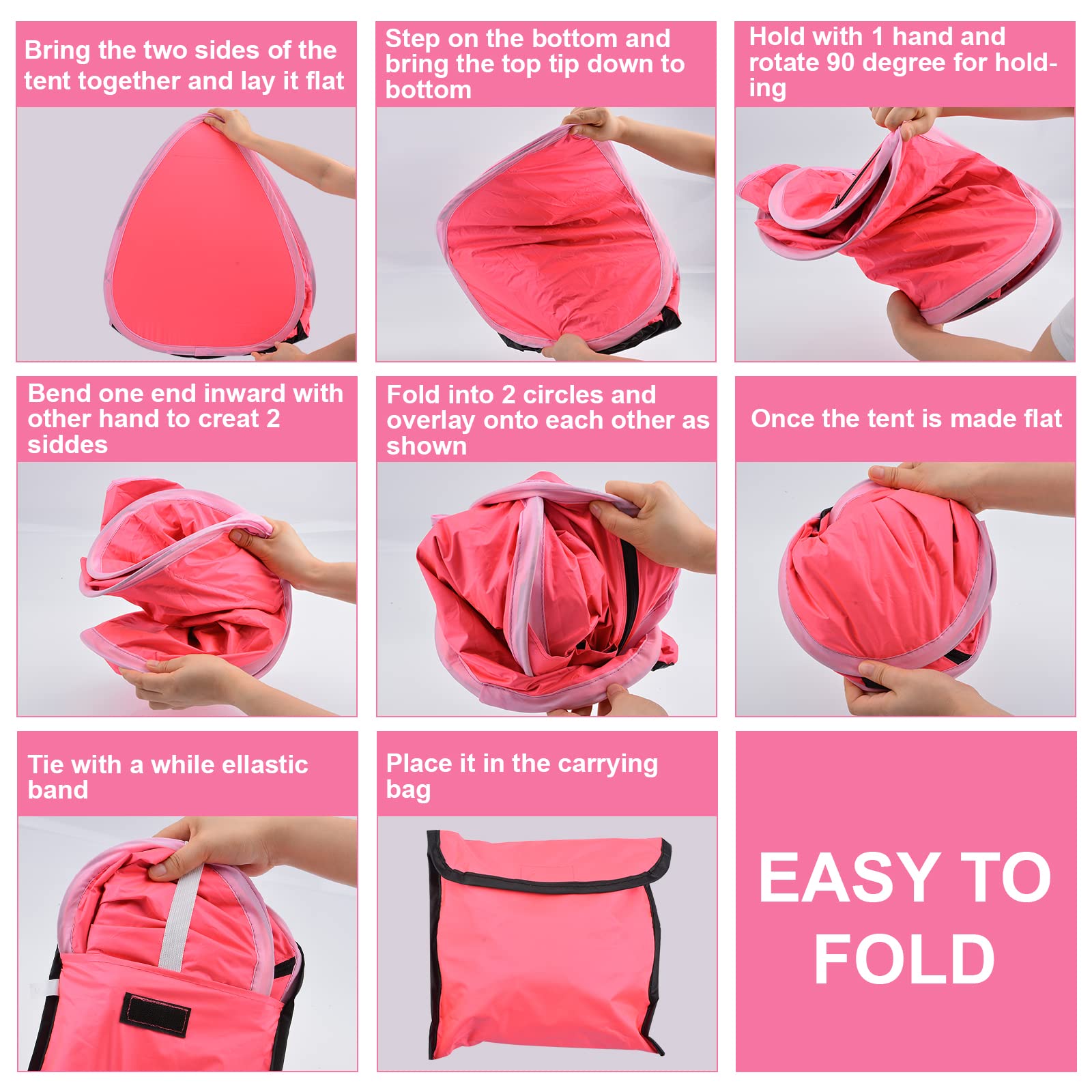 Bring the two sides of the tent together and lay it flat

Step on the bottom and bring the top tip down to bottom

Hold with 1 hand and rotate 90 degree for holding

Bend one end inward with other hand to creat 2 siddes

Fold into 2 circles and overlay onto each other as shown

Once the tent is made flat

Tie with a while ellastic band

Place it in the carrying bag

EASY TO FOLD