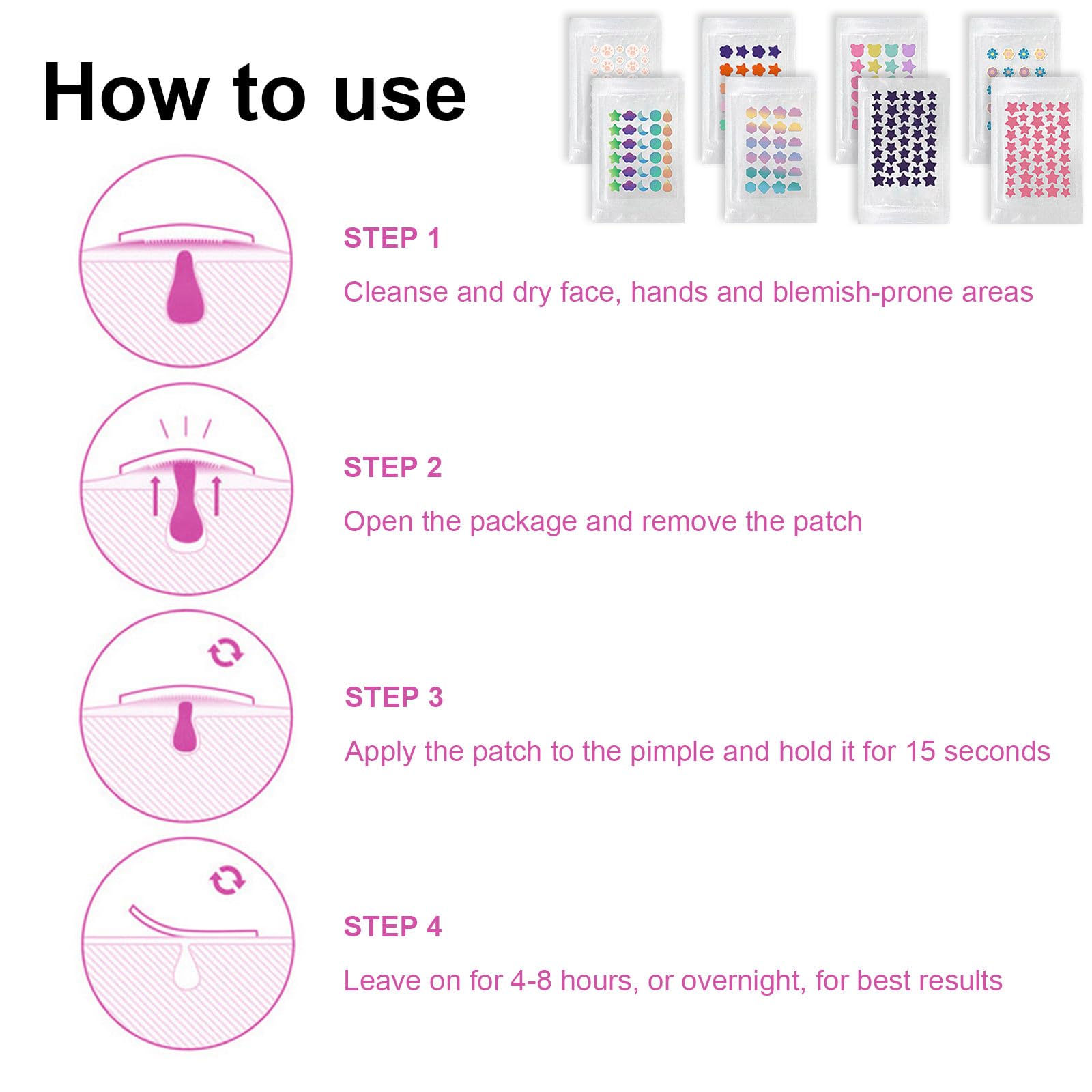 How to use

STEP 1

Cleanse and dry face, hands and blemish-prone areas

STEP 2

Open the package and remove the patch

STEP 3

Apply the patch to the pimple and hold it for 15 seconds

STEP 4

Leave on for 4-8 hours, or overnight, for best results